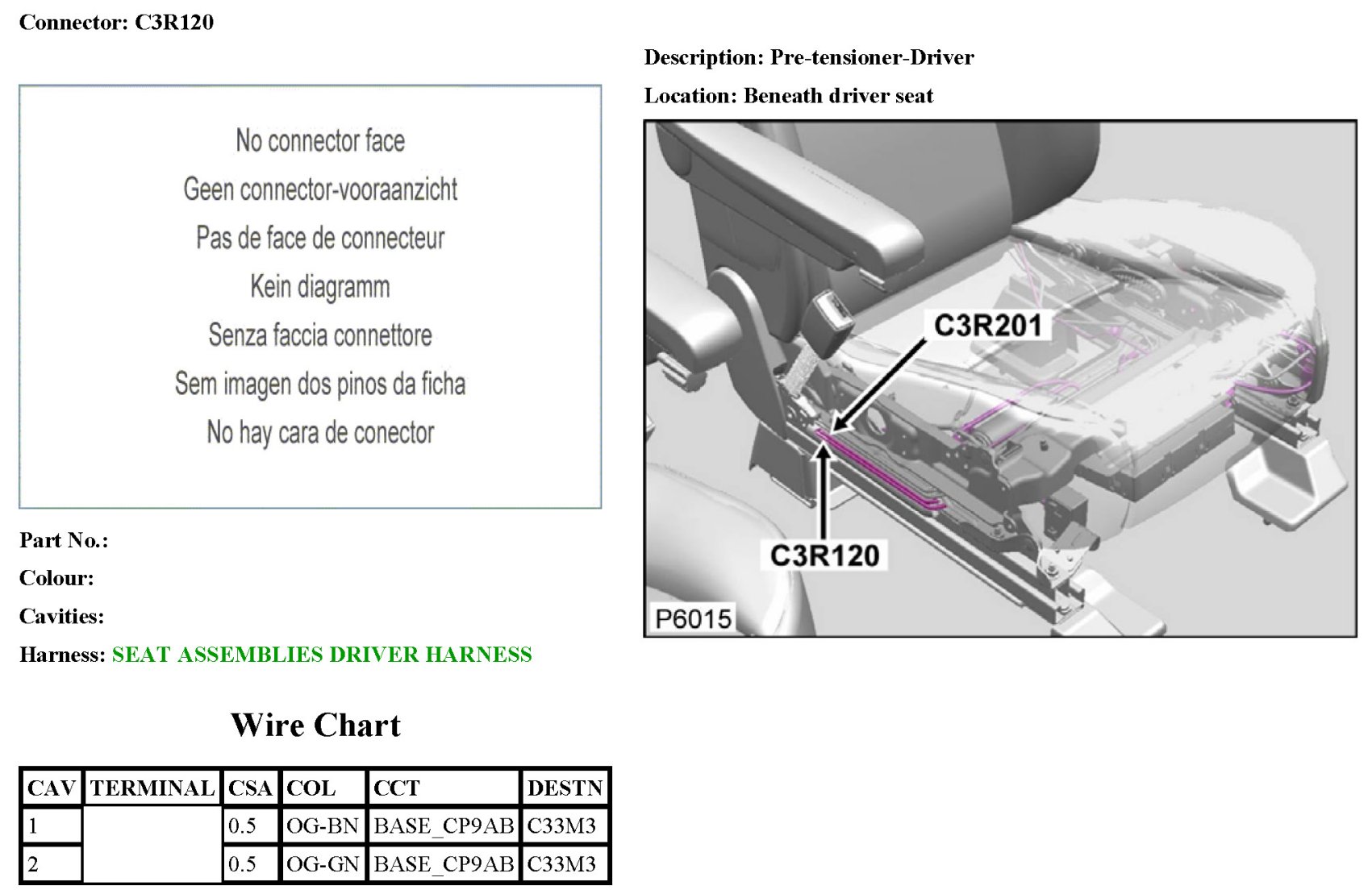 Connector: C3R120

No connector face
Geen connector-vooraanzicht
Pas de face de connecteur
Kein diagramm
Senza faccia connettore
Sem imagen dos pinos da ficha
No hay cara de conector

Part No.:
Colour:
Cavities:
Harness: SEAT ASSEMBLIES DRIVER HARNESS

Description: Pre-tensioner-Driver
Location: Beneath driver seat

C3R201
C3R120
P6015

Wire Chart

| CAV | TERMINAL | CSA | COL | CCT | DESTN |
|---|---|---|---|---|---|
| 1 | | 0.5 | OG-BN | BASE_CP9AB | C33M3 |
| 2 | | 0.5 | OG-GN | BASE_CP9AB | C33M3 |