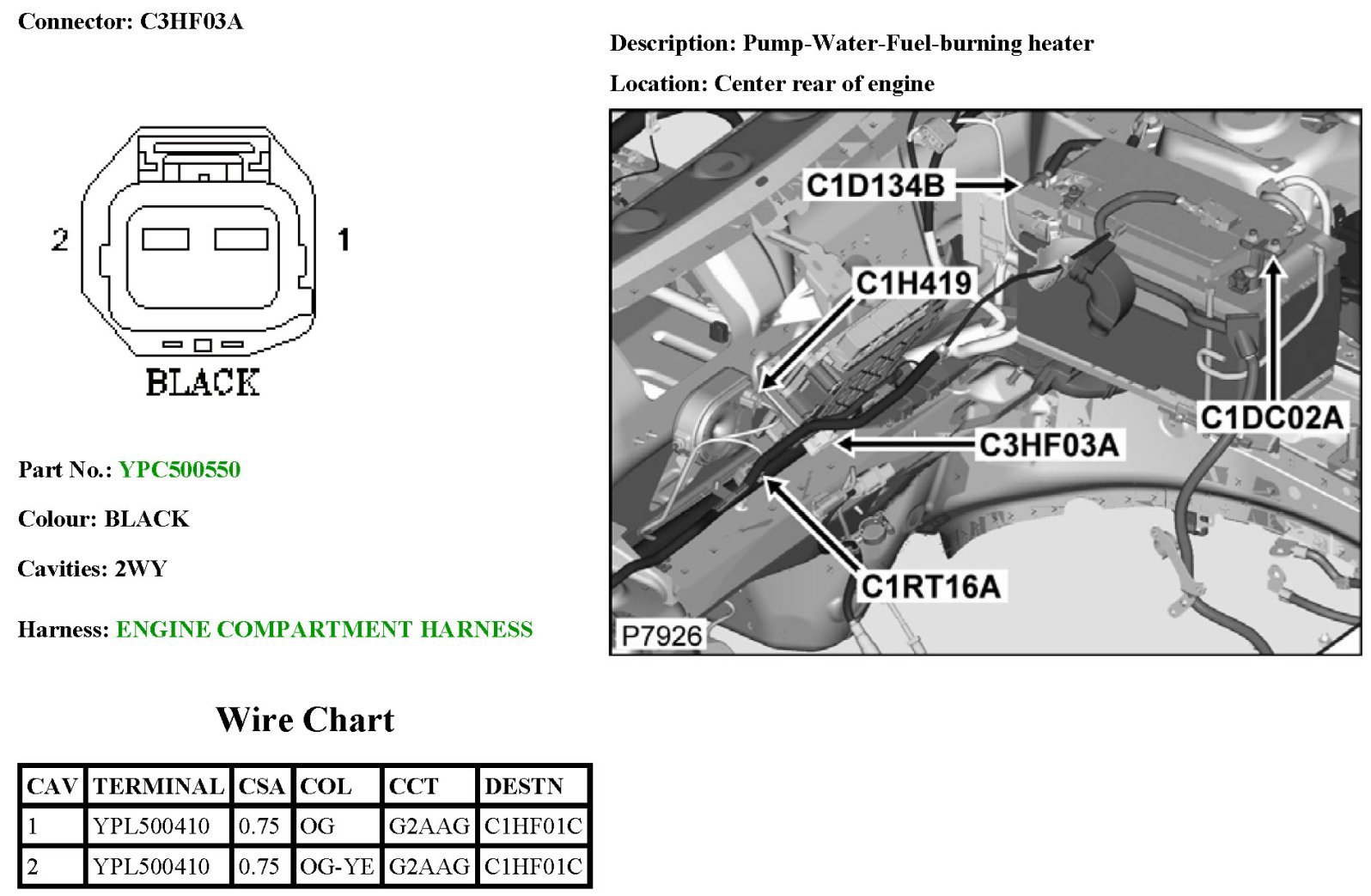 Connector: C3HF03A

2 1

BLACK

Part No.: YPC500550

Colour: BLACK

Cavities: 2WY

Harness: ENGINE COMPARTMENT HARNESS

Description: Pump-Water-Fuel-burning heater

Location: Center rear of engine

C1D134B

C1H419

C1DC02A

C3HF03A

C1RT16A

P7926

Wire Chart

| CAV | TERMINAL | CSA | COL | CCT | DESTN |
|---|---|---|---|---|---|
| 1 | YPL500410 | 0.75 | OG | G2AAG | C1HF01C |
| 2 | YPL500410 | 0.75 | OG-YE | G2AAG | C1HF01C |