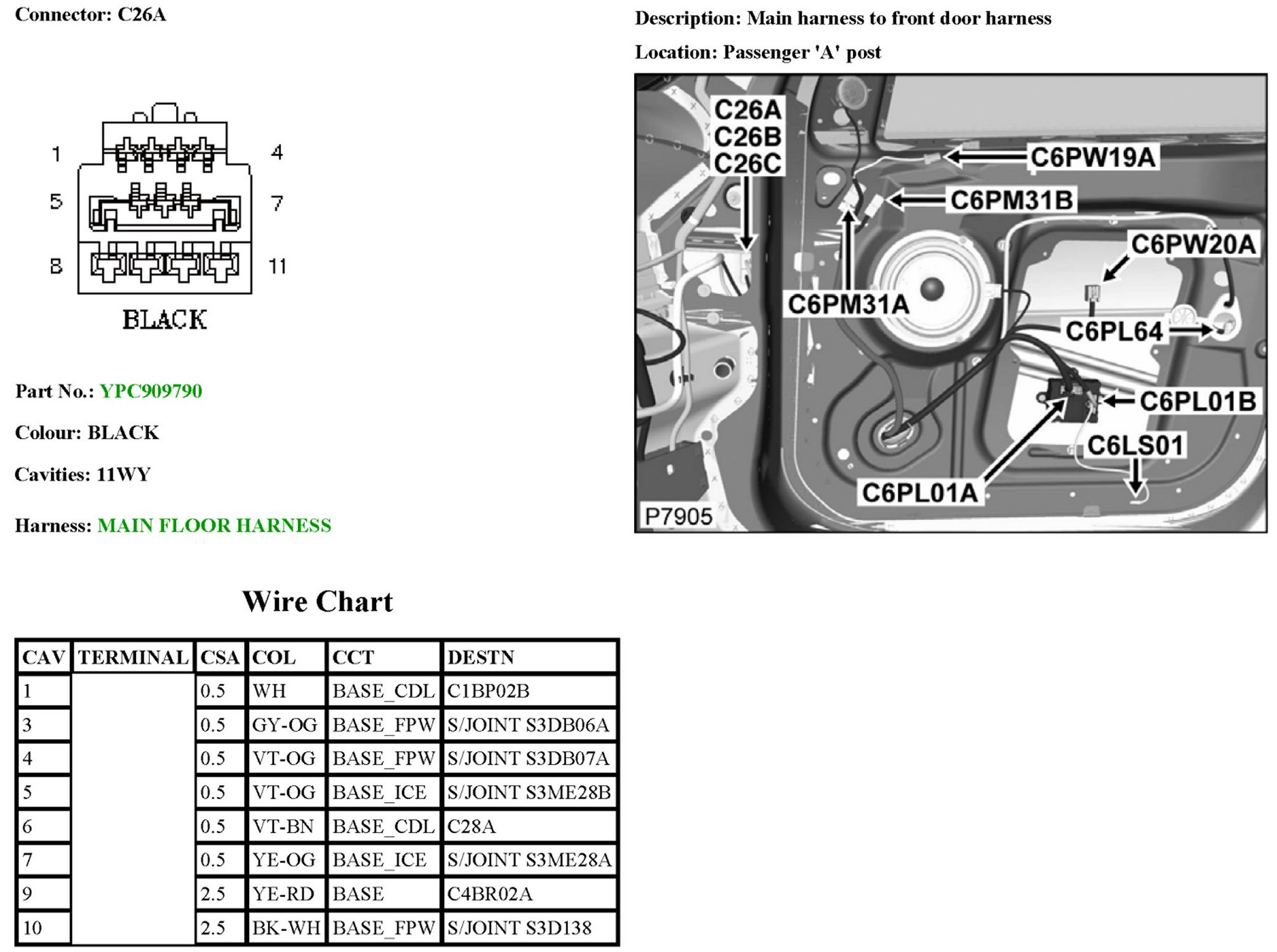 Connector: C26A

1
4
5
7
8
11
BLACK

Part No.: YPC909790

Colour: BLACK

Cavities: 11WY

Harness: MAIN FLOOR HARNESS

Description: Main harness to front door harness

Location: Passenger 'A' post

C26A
C26B
C26C
C6PW19A
C6PM31B
C6PW20A
C6PM31A
C6PL64
C6PL01B
C6LS01
C6PL01A
P7905

Wire Chart

| CAV | TERMINAL | CSA | COL | CCT | DESTN |
|---|---|---|---|---|---|
| 1 | | 0.5 | WH | BASE_CDL | C1BP02B |
| 3 | | 0.5 | GY-OG | BASE_FPW | S/JOINT S3DB06A |
| 4 | | 0.5 | VT-OG | BASE_FPW | S/JOINT S3DB07A |
| 5 | | 0.5 | VT-OG | BASE_ICE | S/JOINT S3ME28B |
| 6 | | 0.5 | VT-BN | BASE_CDL | C28A |
| 7 | | 0.5 | YE-OG | BASE_ICE | S/JOINT S3ME28A |
| 9 | | 2.5 | YE-RD | BASE | C4BR02A |
| 10 | | 2.5 | BK-WH | BASE_FPW | S/JOINT S3D138 |