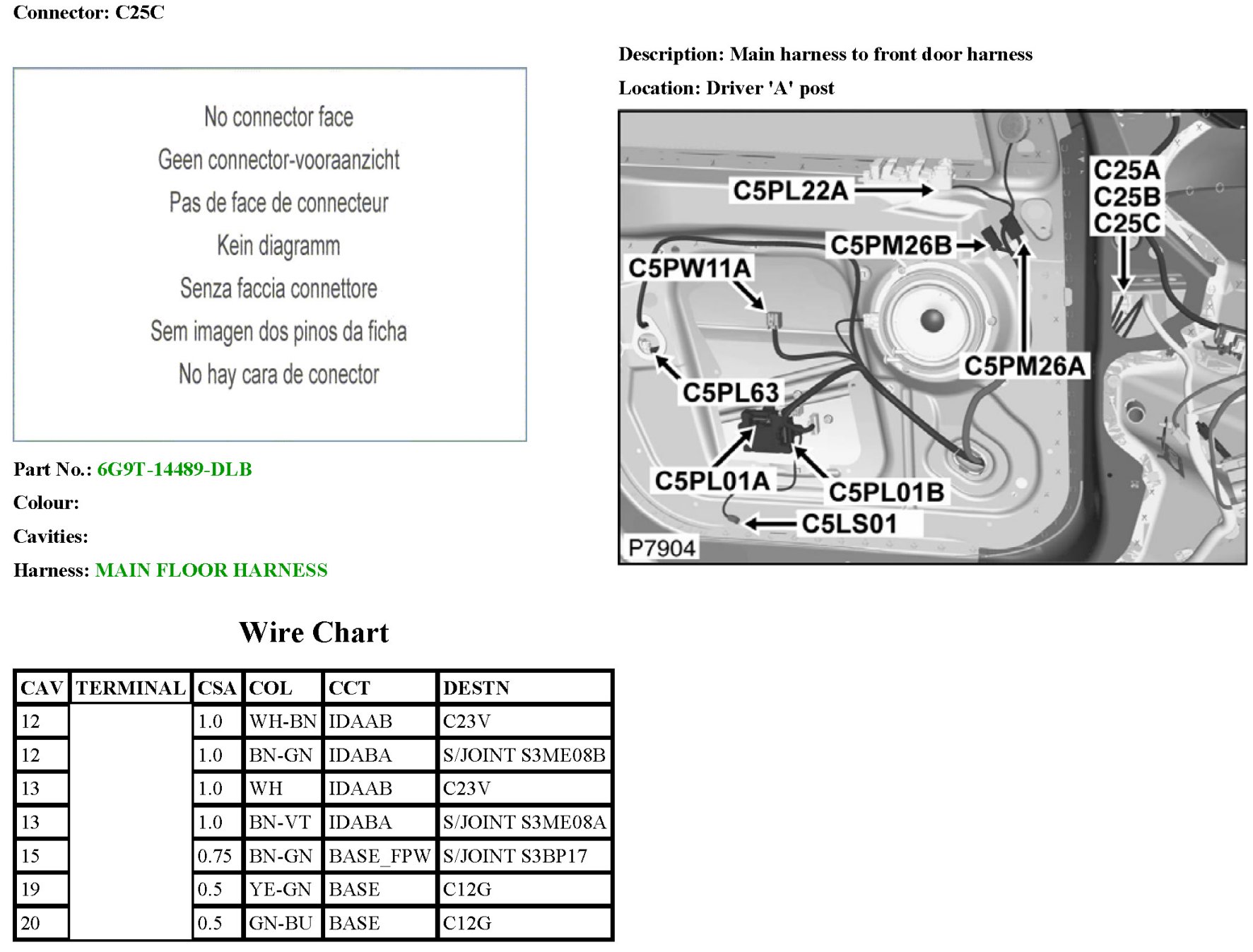 Connector: C25C

No connector face
Geen connector-vooraanzicht
Pas de face de connecteur
Kein diagramm
Senza faccia connettore
Sem imagen dos pinos da ficha
No hay cara de conector

Part No.: 6G9T-14489-DLB
Colour:
Cavities:
Harness: MAIN FLOOR HARNESS

Description: Main harness to front door harness
Location: Driver 'A' post

C5PL22A
C25A
C25B
C25C
C5PM26B
C5PW11A
C5PM26A
C5PL63
C5PL01A
C5PL01B
C5LS01
P7904

Wire Chart

| CAV | TERMINAL | CSA | COL | CCT | DESTN |
|---|---|---|---|---|---|
| 12 | | 1.0 | WH-BN | IDAAB | C23V |
| 12 | | 1.0 | BN-GN | IDABA | S/JOINT S3ME08B |
| 13 | | 1.0 | WH | IDAAB | C23V |
| 13 | | 1.0 | BN-VT | IDABA | S/JOINT S3ME08A |
| 15 | | 0.75 | BN-GN | BASE_FPW | S/JOINT S3BP17 |
| 19 | | 0.5 | YE-GN | BASE | C12G |
| 20 | | 0.5 | GN-BU | BASE | C12G |