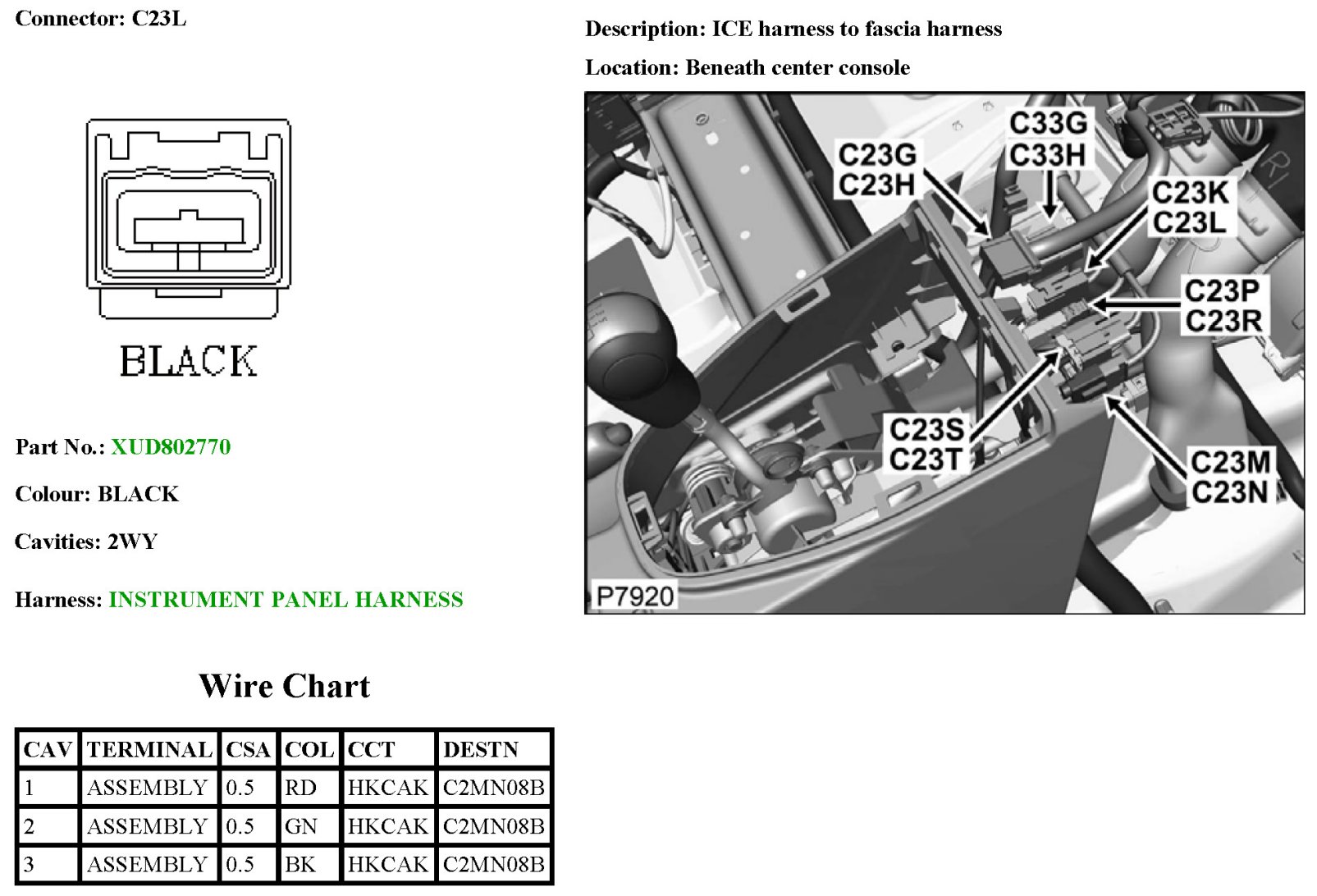 Connector: C23L

BLACK

Part No.: XUD802770

Colour: BLACK

Cavities: 2WY

Harness: INSTRUMENT PANEL HARNESS

Wire Chart

| CAV | TERMINAL | CSA | COL | CCT | DESTN |
|---|---|---|---|---|---|
| 1 | ASSEMBLY | 0.5 | RD | HKCAK | C2MN08B |
| 2 | ASSEMBLY | 0.5 | GN | HKCAK | C2MN08B |
| 3 | ASSEMBLY | 0.5 | BK | HKCAK | C2MN08B |

Description: ICE harness to fascia harness

Location: Beneath center console

C23G
C23H

C33G
C33H

C23K
C23L

C23P
C23R

C23S
C23T

C23M
C23N

P7920