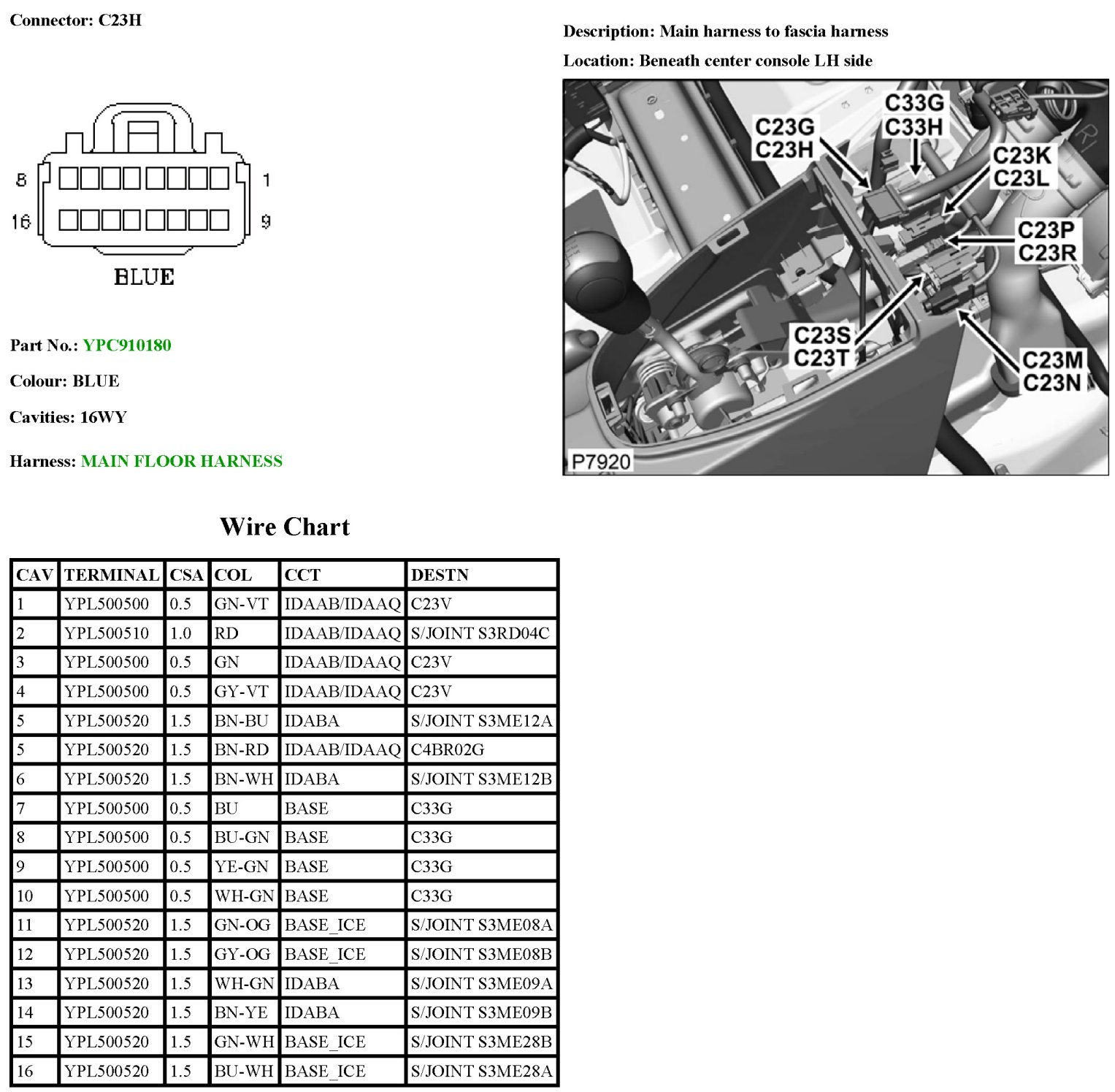 Connector: C23H

8
1
16
9
BLUE

Part No.: YPC910180

Colour: BLUE

Cavities: 16WY

Harness: MAIN FLOOR HARNESS

Description: Main harness to fascia harness

Location: Beneath center console LH side

C33G
C33H
C23G
C23H
C23K
C23L
C23P
C23R
C23S
C23T
C23M
C23N
P7920

Wire Chart

| CAV | TERMINAL | CSA | COL | CCT | DESTN |
|---|---|---|---|---|---|
| 1 | YPL500500 | 0.5 | GN-VT | IDAAB/IDAAQ | C23V |
| 2 | YPL500510 | 1.0 | RD | IDAAB/IDAAQ | S/JOINT S3RD04C |
| 3 | YPL500500 | 0.5 | GN | IDAAB/IDAAQ | C23V |
| 4 | YPL500500 | 0.5 | GY-VT | IDAAB/IDAAQ | C23V |
| 5 | YPL500520 | 1.5 | BN-BU | IDABA | S/JOINT S3ME12A |
| 5 | YPL500520 | 1.5 | BN-RD | IDAAB/IDAAQ | C4BR02G |
| 6 | YPL500520 | 1.5 | BN-WH | IDABA | S/JOINT S3ME12B |
| 7 | YPL500500 | 0.5 | BU | BASE | C33G |
| 8 | YPL500500 | 0.5 | BU-GN | BASE | C33G |
| 9 | YPL500500 | 0.5 | YE-GN | BASE | C33G |
| 10 | YPL500500 | 0.5 | WH-GN | BASE | C33G |
| 11 | YPL500520 | 1.5 | GN-OG | BASE_ICE | S/JOINT S3ME08A |
| 12 | YPL500520 | 1.5 | GY-OG | BASE_ICE | S/JOINT S3ME08B |
| 13 | YPL500520 | 1.5 | WH-GN | IDABA | S/JOINT S3ME09A |
| 14 | YPL500520 | 1.5 | BN-YE | IDABA | S/JOINT S3ME09B |
| 15 | YPL500520 | 1.5 | GN-WH | BASE_ICE | S/JOINT S3ME28B |
| 16 | YPL500520 | 1.5 | BU-WH | BASE_ICE | S/JOINT S3ME28A |