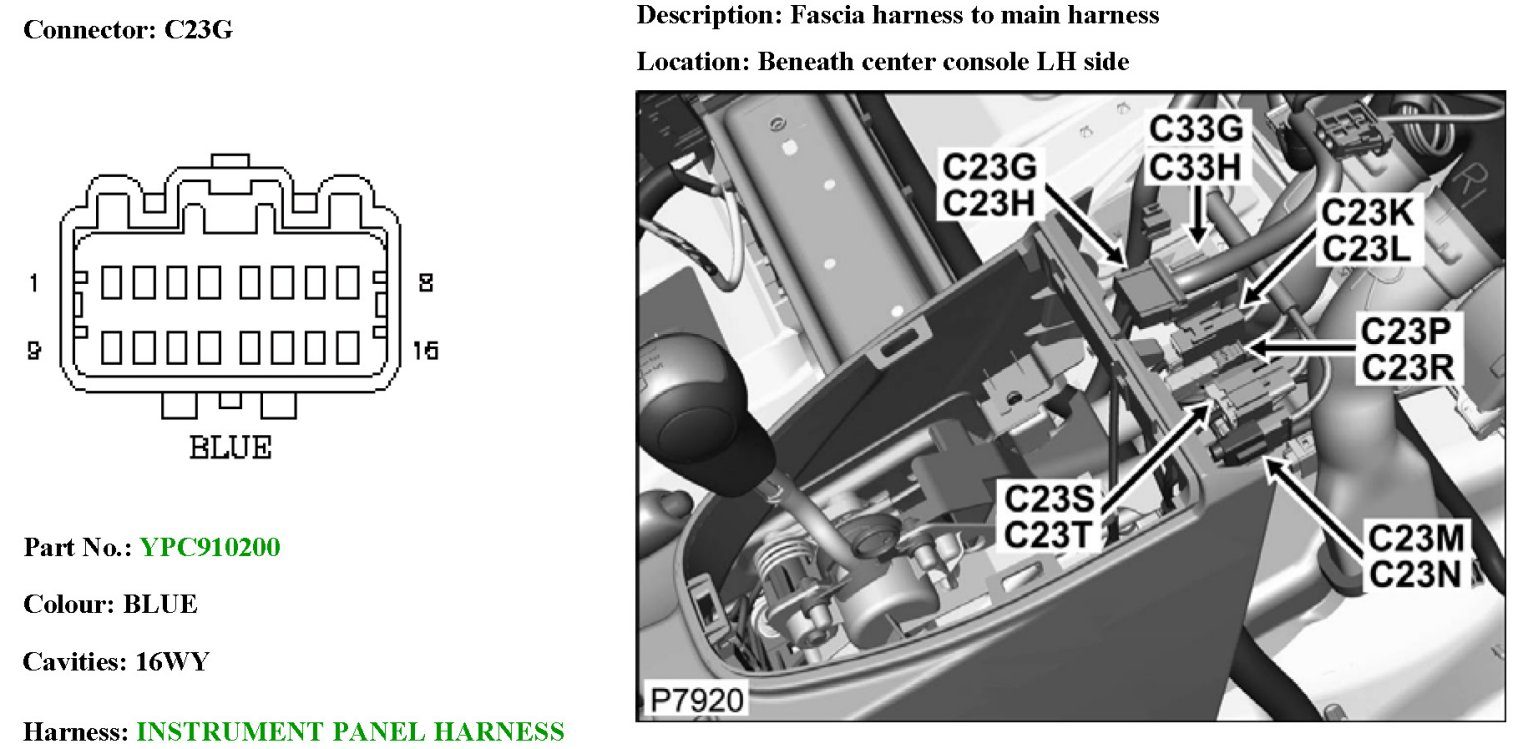 Connector: C23G

1
8
9
16
BLUE

Part No.: YPC910200

Colour: BLUE

Cavities: 16WY

Harness: INSTRUMENT PANEL HARNESS

Description: Fascia harness to main harness

Location: Beneath center console LH side

C23G
C23H
C33G
C33H
C23K
C23L
C23P
C23R
C23S
C23T
C23M
C23N
P7920