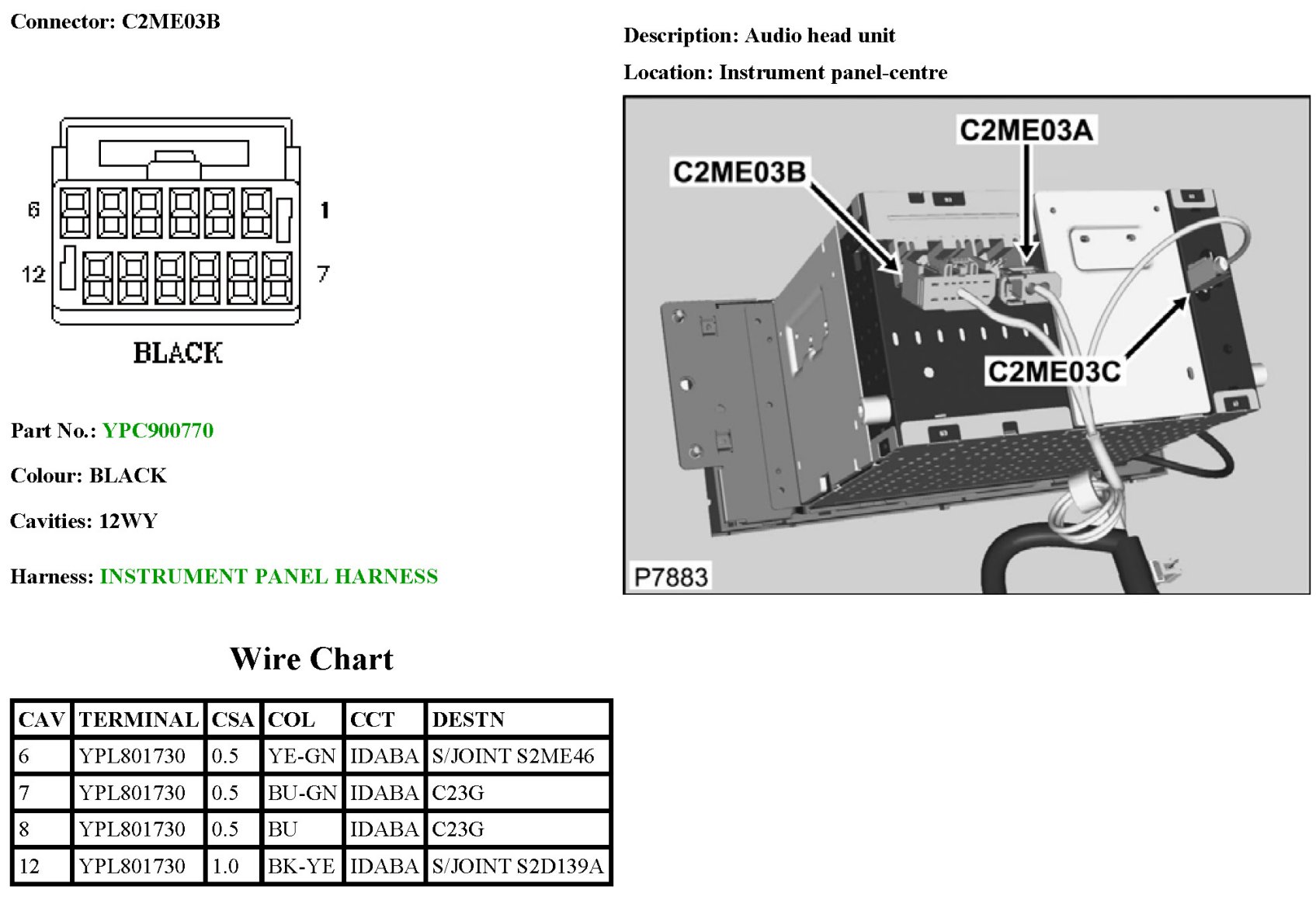 Connector: C2ME03B

6
1
12
7
BLACK

Part No.: YPC900770

Colour: BLACK

Cavities: 12WY

Harness: INSTRUMENT PANEL HARNESS

Description: Audio head unit

Location: Instrument panel-centre

C2ME03A
C2ME03B
C2ME03C
P7883

Wire Chart

| CAV | TERMINAL | CSA | COL | CCT | DESTN |
|---|---|---|---|---|---|
| 6 | YPL801730 | 0.5 | YE-GN | IDABA | S/JOINT S2ME46 |
| 7 | YPL801730 | 0.5 | BU-GN | IDABA | C23G |
| 8 | YPL801730 | 0.5 | BU | IDABA | C23G |
| 12 | YPL801730 | 1.0 | BK-YE | IDABA | S/JOINT S2D139A |