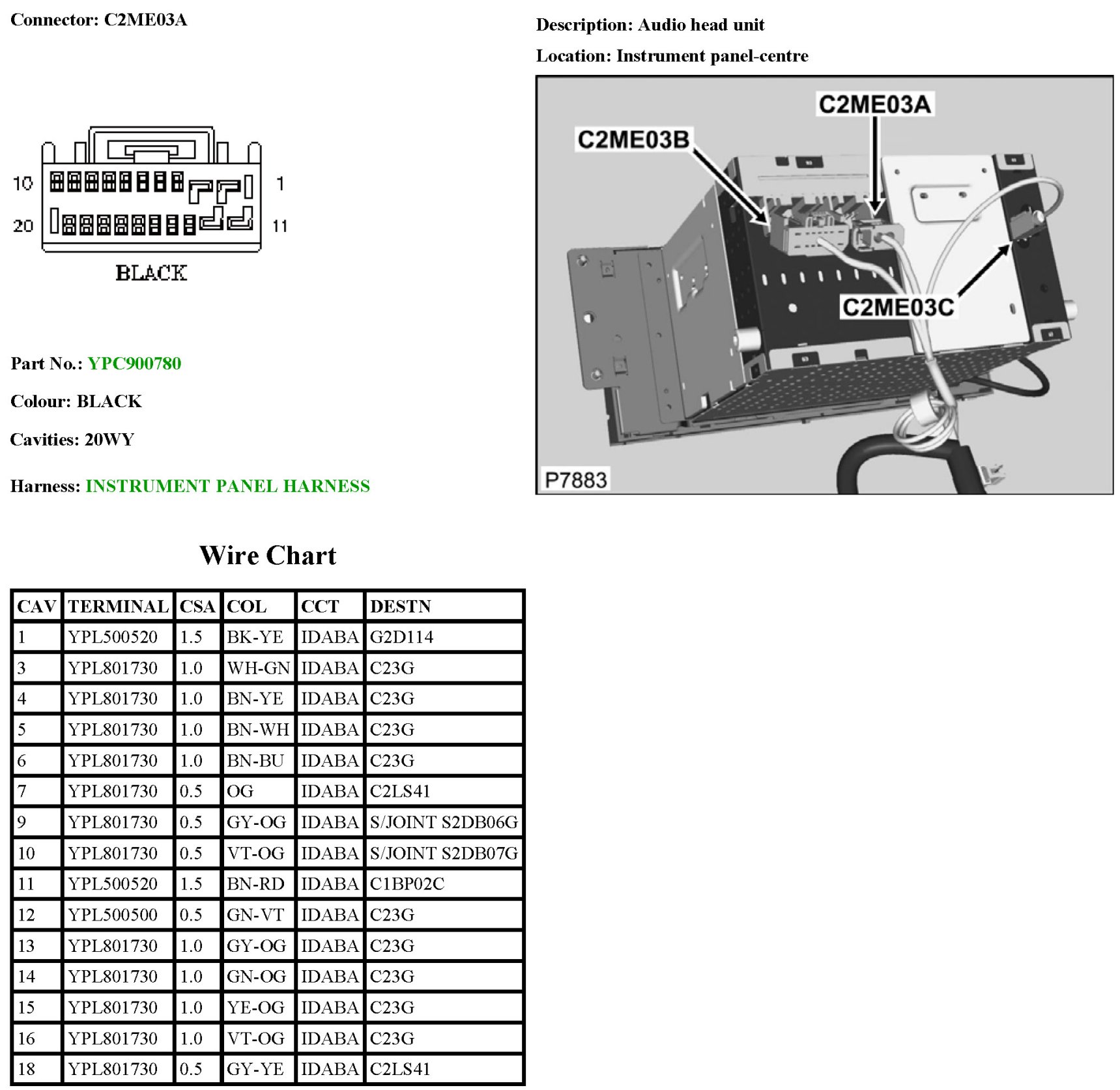 Connector: C2ME03A

10
1
20
11
BLACK

Part No.: YPC900780

Colour: BLACK

Cavities: 20WY

Harness: INSTRUMENT PANEL HARNESS

Description: Audio head unit

Location: Instrument panel-centre

C2ME03A
C2ME03B
C2ME03C
P7883

Wire Chart

| CAV | TERMINAL | CSA | COL | CCT | DESTN |
|---|---|---|---|---|---|
| 1 | YPL500520 | 1.5 | BK-YE | IDABA | G2D114 |
| 3 | YPL801730 | 1.0 | WH-GN | IDABA | C23G |
| 4 | YPL801730 | 1.0 | BN-YE | IDABA | C23G |
| 5 | YPL801730 | 1.0 | BN-WH | IDABA | C23G |
| 6 | YPL801730 | 1.0 | BN-BU | IDABA | C23G |
| 7 | YPL801730 | 0.5 | OG | IDABA | C2LS41 |
| 9 | YPL801730 | 0.5 | GY-OG | IDABA | S/JOINT S2DB06G |
| 10 | YPL801730 | 0.5 | VT-OG | IDABA | S/JOINT S2DB07G |
| 11 | YPL500520 | 1.5 | BN-RD | IDABA | C1BP02C |
| 12 | YPL500500 | 0.5 | GN-VT | IDABA | C23G |
| 13 | YPL801730 | 1.0 | GY-OG | IDABA | C23G |
| 14 | YPL801730 | 1.0 | GN-OG | IDABA | C23G |
| 15 | YPL801730 | 1.0 | YE-OG | IDABA | C23G |
| 16 | YPL801730 | 1.0 | VT-OG | IDABA | C23G |
| 18 | YPL801730 | 0.5 | GY-YE | IDABA | C2LS41 |