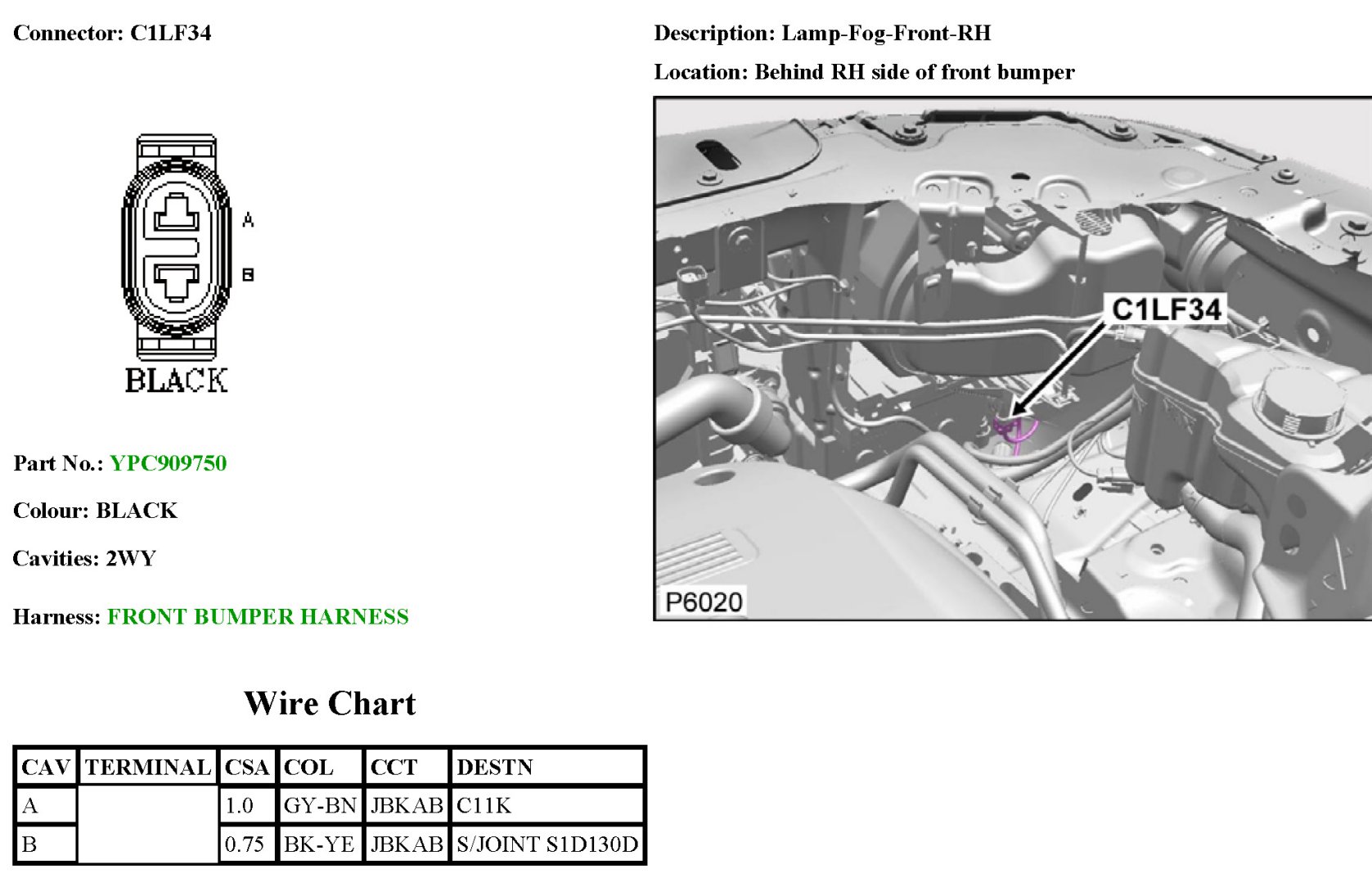 Connector: C1LF34

A

B

BLACK

Part No.: YPC909750

Colour: BLACK

Cavities: 2WY

Harness: FRONT BUMPER HARNESS

Description: Lamp-Fog-Front-RH

Location: Behind RH side of front bumper

C1LF34

P6020

Wire Chart

| CAV | TERMINAL | CSA | COL | CCT | DESTN |
|---|---|---|---|---|---|
| A | | 1.0 | GY-BN | JBKAB | C11K |
| B | | 0.75 | BK-YE | JBKAB | S/JOINT S1D130D |