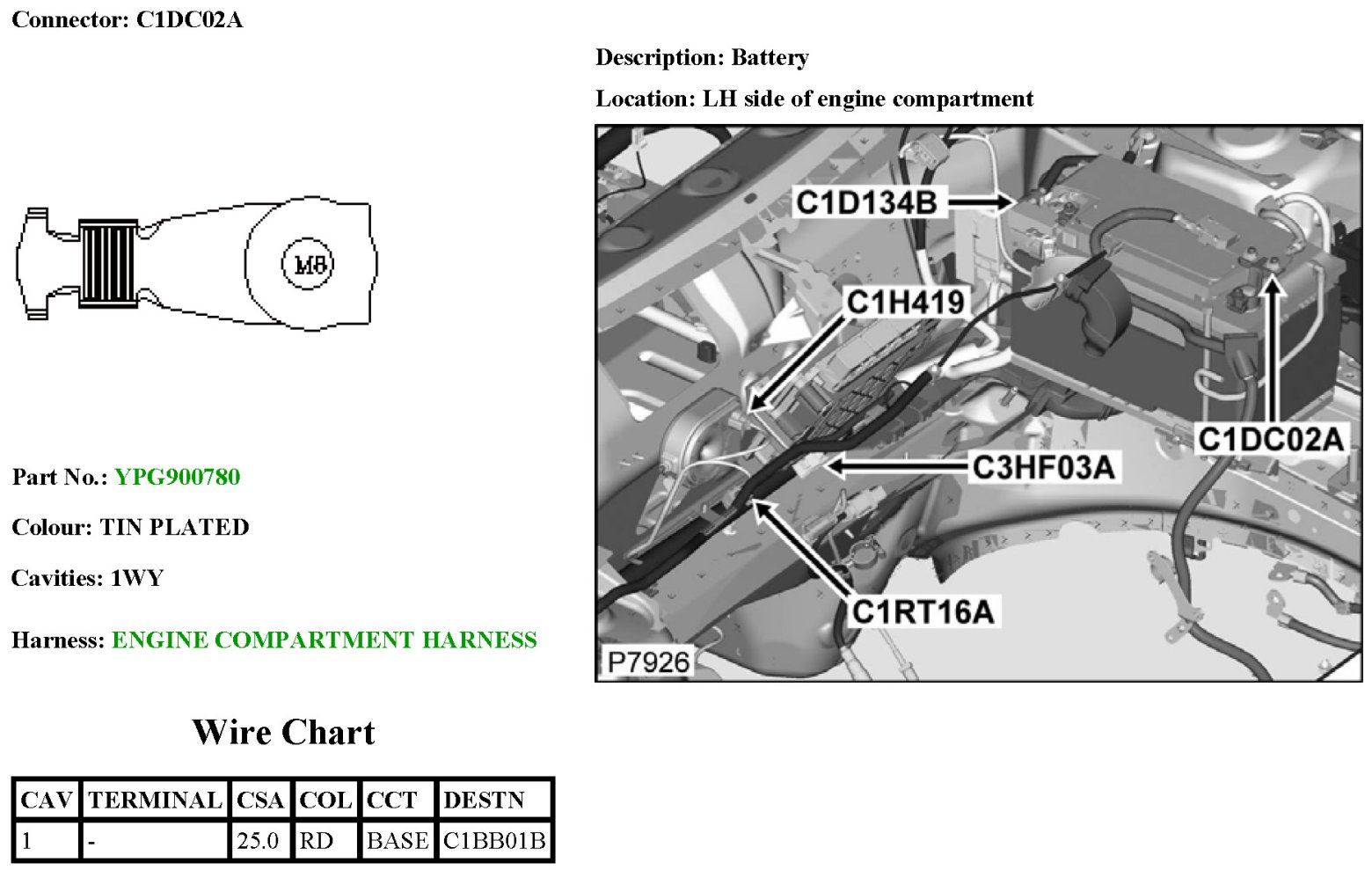 Connector: C1DC02A

Description: Battery

Location: LH side of engine compartment

M8

C1D134B

C1H419

C1DC02A

C3HF03A

C1RT16A

P7926

Part No.: YPG900780

Colour: TIN PLATED

Cavities: 1WY

Harness: ENGINE COMPARTMENT HARNESS

Wire Chart

| CAV | TERMINAL | CSA | COL | CCT | DESTN |
|---|---|---|---|---|---|
| 1 | - | 25.0 | RD | BASE | C1BB01B |