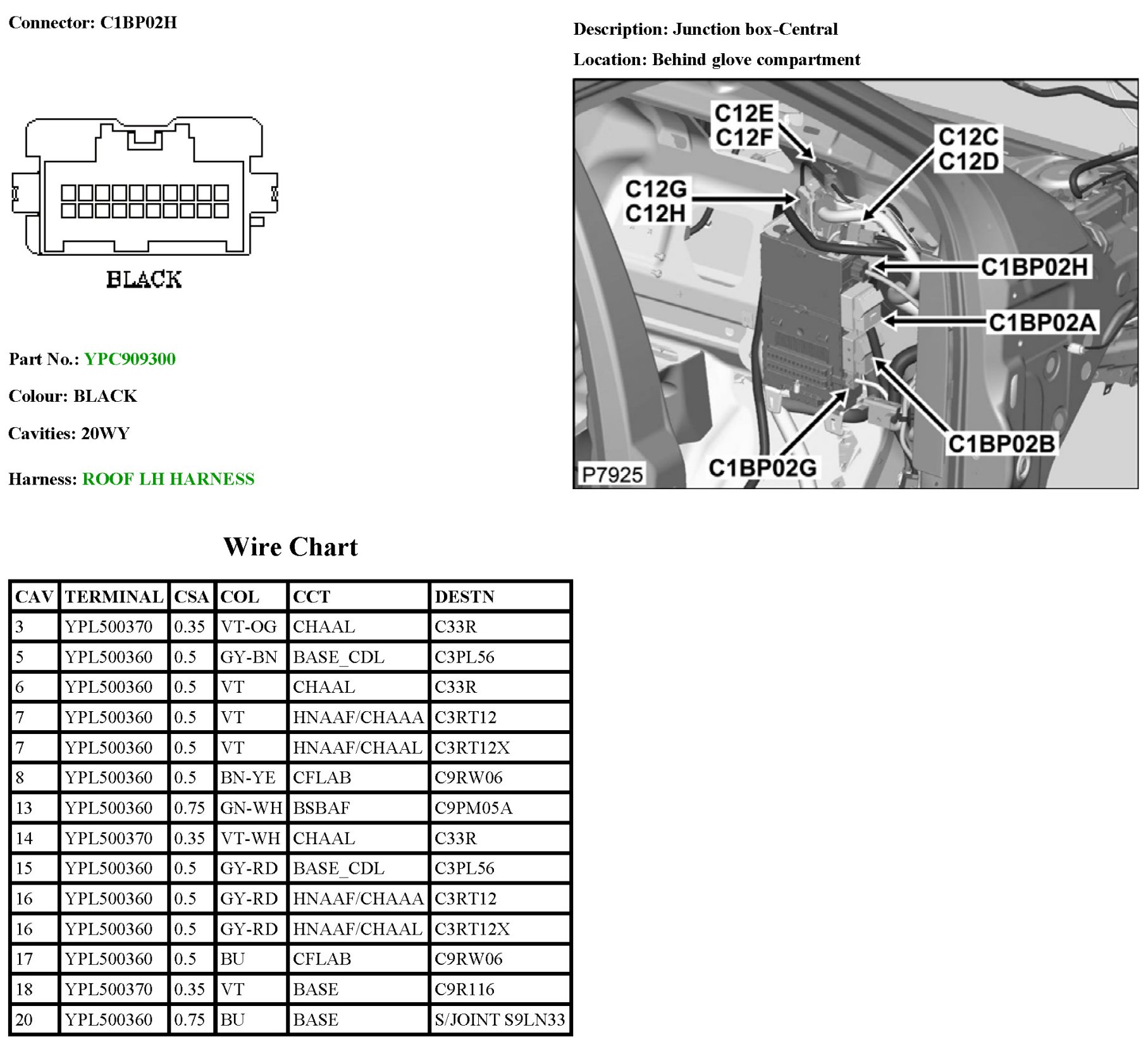 Connector: C1BP02H

BLACK

Part No.: YPC909300

Colour: BLACK

Cavities: 20WY

Harness: ROOF LH HARNESS

Description: Junction box-Central

Location: Behind glove compartment

C12E
C12F
C12C
C12D
C12G
C12H
C1BP02H
C1BP02A
C1BP02B
C1BP02G
P7925

Wire Chart

| CAV | TERMINAL | CSA | COL | CCT | DESTN |
|---|---|---|---|---|---|
| 3 | YPL500370 | 0.35 | VT-OG | CHAAL | C33R |
| 5 | YPL500360 | 0.5 | GY-BN | BASE_CDL | C3PL56 |
| 6 | YPL500360 | 0.5 | VT | CHAAL | C33R |
| 7 | YPL500360 | 0.5 | VT | HNAAF/CHAAA | C3RT12 |
| 7 | YPL500360 | 0.5 | VT | HNAAF/CHAAL | C3RT12X |
| 8 | YPL500360 | 0.5 | BN-YE | CFLAB | C9RW06 |
| 13 | YPL500360 | 0.75 | GN-WH | BSBAF | C9PM05A |
| 14 | YPL500370 | 0.35 | VT-WH | CHAAL | C33R |
| 15 | YPL500360 | 0.5 | GY-RD | BASE_CDL | C3PL56 |
| 16 | YPL500360 | 0.5 | GY-RD | HNAAF/CHAAA | C3RT12 |
| 16 | YPL500360 | 0.5 | GY-RD | HNAAF/CHAAL | C3RT12X |
| 17 | YPL500360 | 0.5 | BU | CFLAB | C9RW06 |
| 18 | YPL500370 | 0.35 | VT | BASE | C9R116 |
| 20 | YPL500360 | 0.75 | BU | BASE | S/JOINT S9LN33 |