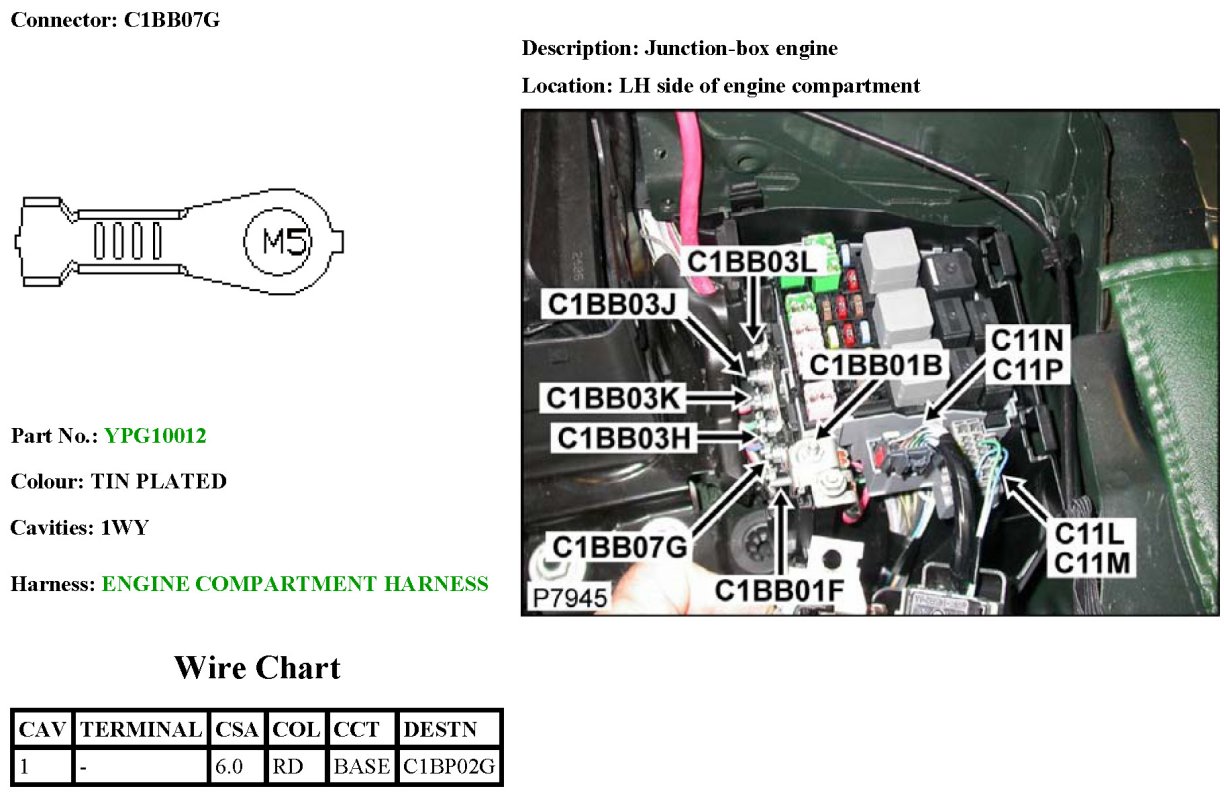 Connector: C1BB07G

Description: Junction-box engine

Location: LH side of engine compartment

M5

C1BB03L
C1BB03J
C1BB01B
C11N
C11P
C1BB03K
C1BB03H
C1BB07G
C1BB01F
C11L
C11M
P7945

Part No.: YPG10012

Colour: TIN PLATED

Cavities: 1WY

Harness: ENGINE COMPARTMENT HARNESS

Wire Chart

| CAV | TERMINAL | CSA | COL | CCT | DESTN |
|---|---|---|---|---|---|
| 1 | - | 6.0 | RD | BASE | C1BP02G |