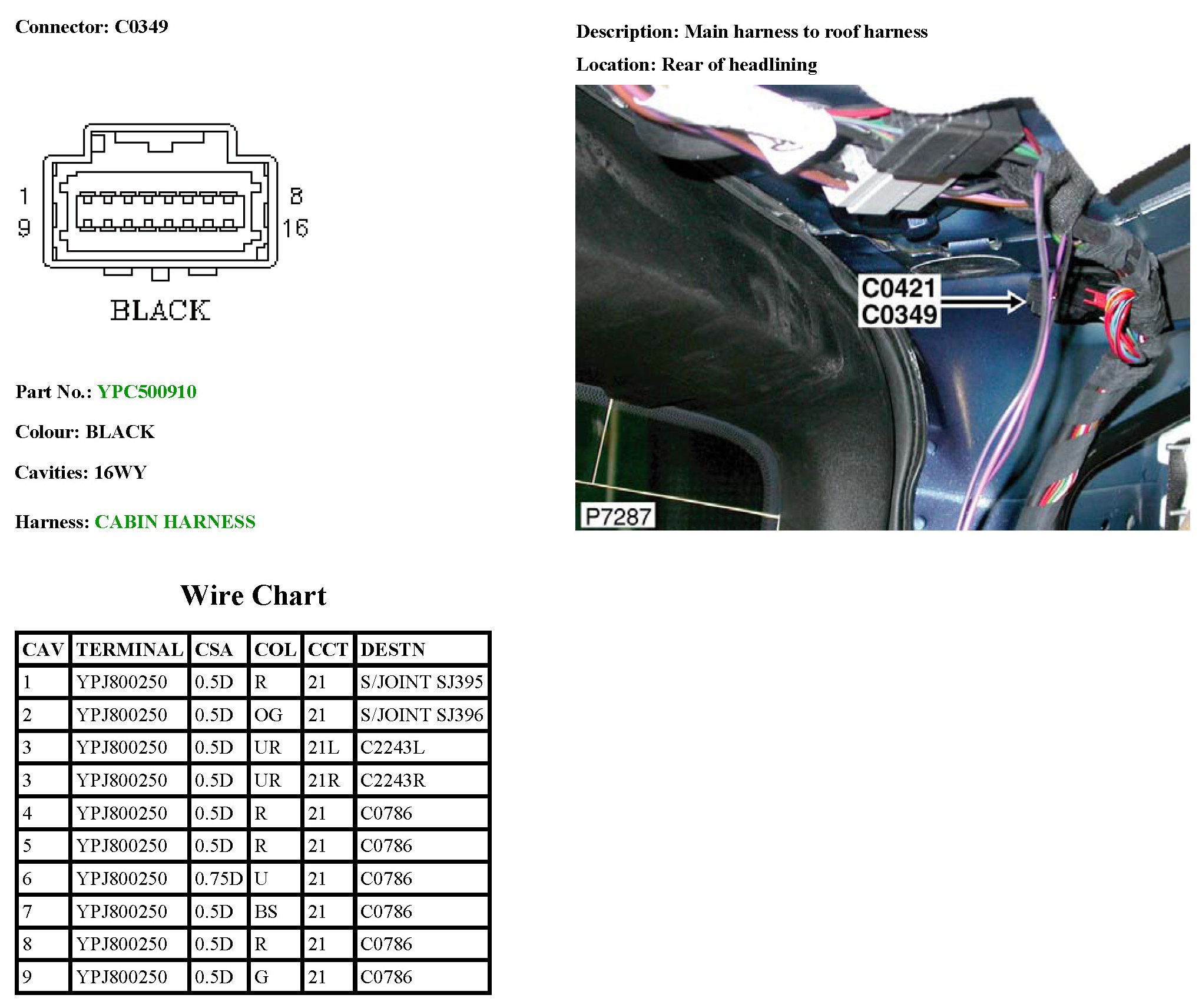 Connector: C0349

1
9
8
16
BLACK

Part No.: YPC500910

Colour: BLACK

Cavities: 16WY

Harness: CABIN HARNESS

Description: Main harness to roof harness

Location: Rear of headlining

C0421
C0349
P7287

Wire Chart

| CAV | TERMINAL | CSA | COL | CCT | DESTN |
|---|---|---|---|---|---|
| 1 | YPJ800250 | 0.5D | R | 21 | S/JOINT SJ395 |
| 2 | YPJ800250 | 0.5D | OG | 21 | S/JOINT SJ396 |
| 3 | YPJ800250 | 0.5D | UR | 21L | C2243L |
| 3 | YPJ800250 | 0.5D | UR | 21R | C2243R |
| 4 | YPJ800250 | 0.5D | R | 21 | C0786 |
| 5 | YPJ800250 | 0.5D | R | 21 | C0786 |
| 6 | YPJ800250 | 0.75D | U | 21 | C0786 |
| 7 | YPJ800250 | 0.5D | BS | 21 | C0786 |
| 8 | YPJ800250 | 0.5D | R | 21 | C0786 |
| 9 | YPJ800250 | 0.5D | G | 21 | C0786 |