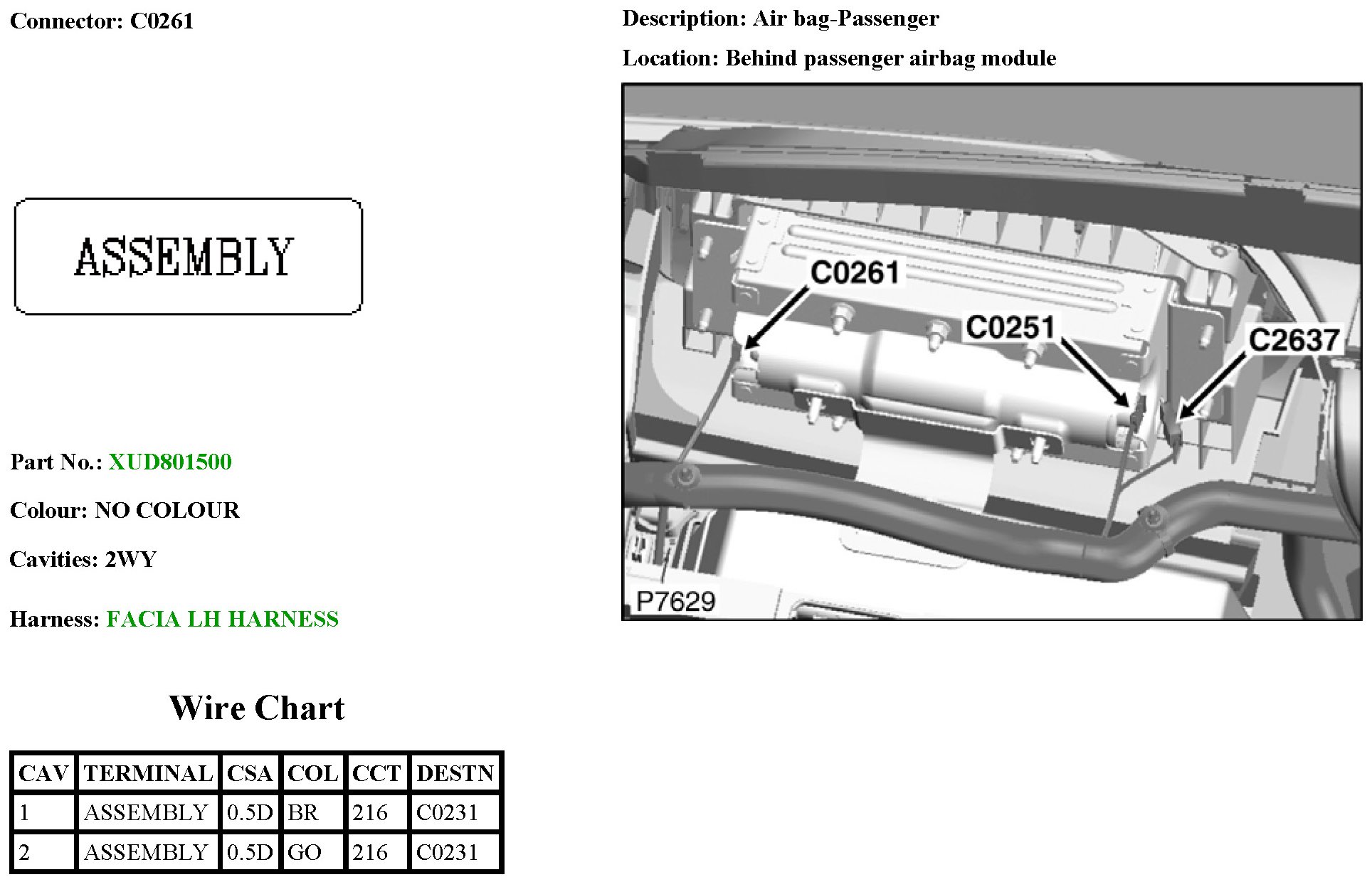 Connector: C0261

ASSEMBLY

Part No.: XUD801500

Colour: NO COLOUR

Cavities: 2WY

Harness: FACIA LH HARNESS

Wire Chart

| CAV | TERMINAL | CSA | COL | CCT | DESTN |
|---|---|---|---|---|---|
| 1 | ASSEMBLY | 0.5D | BR | 216 | C0231 |
| 2 | ASSEMBLY | 0.5D | GO | 216 | C0231 |

Description: Air bag-Passenger

Location: Behind passenger airbag module

C0261
C0251
C2637
P7629