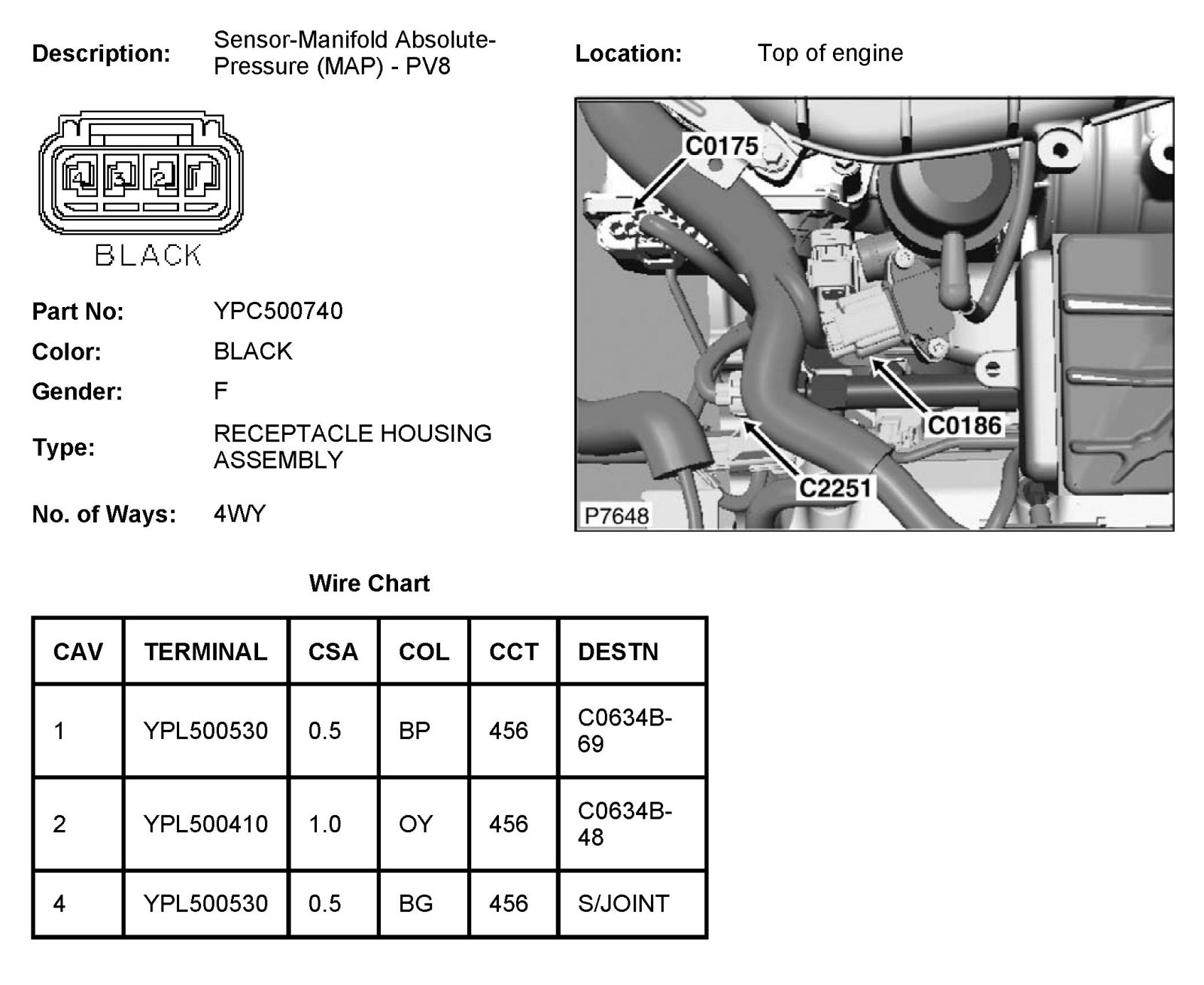 Description: Sensor-Manifold Absolute-Pressure (MAP) - PV8

Location: Top of engine

4 3 2

BLACK

C0175

C0186

C2251

P7648

Part No: YPC500740

Color: BLACK

Gender: F

Type: RECEPTACLE HOUSING ASSEMBLY

No. of Ways: 4WY

Wire Chart

| CAV | TERMINAL | CSA | COL | CCT | DESTN |
|---|---|---|---|---|---|
| 1 | YPL500530 | 0.5 | BP | 456 | C0634B-69 |
| 2 | YPL500410 | 1.0 | OY | 456 | C0634B-48 |
| 4 | YPL500530 | 0.5 | BG | 456 | S/JOINT |