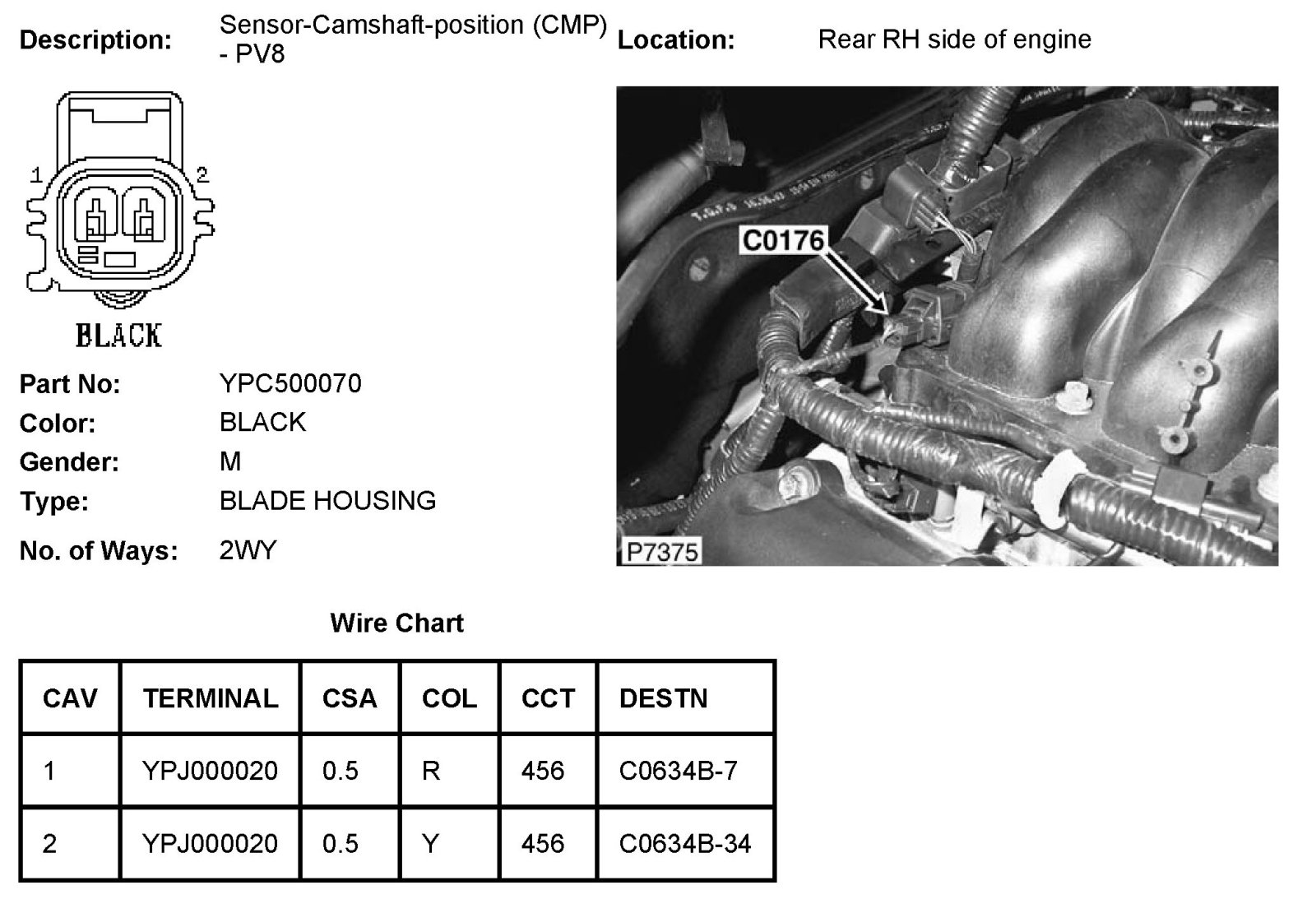 Description: Sensor-Camshaft-position (CMP) - PV8

Location: Rear RH side of engine

1 2

BLACK

C0176

P7375

Part No: YPC500070
Color: BLACK
Gender: M
Type: BLADE HOUSING
No. of Ways: 2WY

Wire Chart

| CAV | TERMINAL | CSA | COL | CCT | DESTN |
|---|---|---|---|---|---|
| 1 | YPJ000020 | 0.5 | R | 456 | C0634B-7 |
| 2 | YPJ000020 | 0.5 | Y | 456 | C0634B-34 |