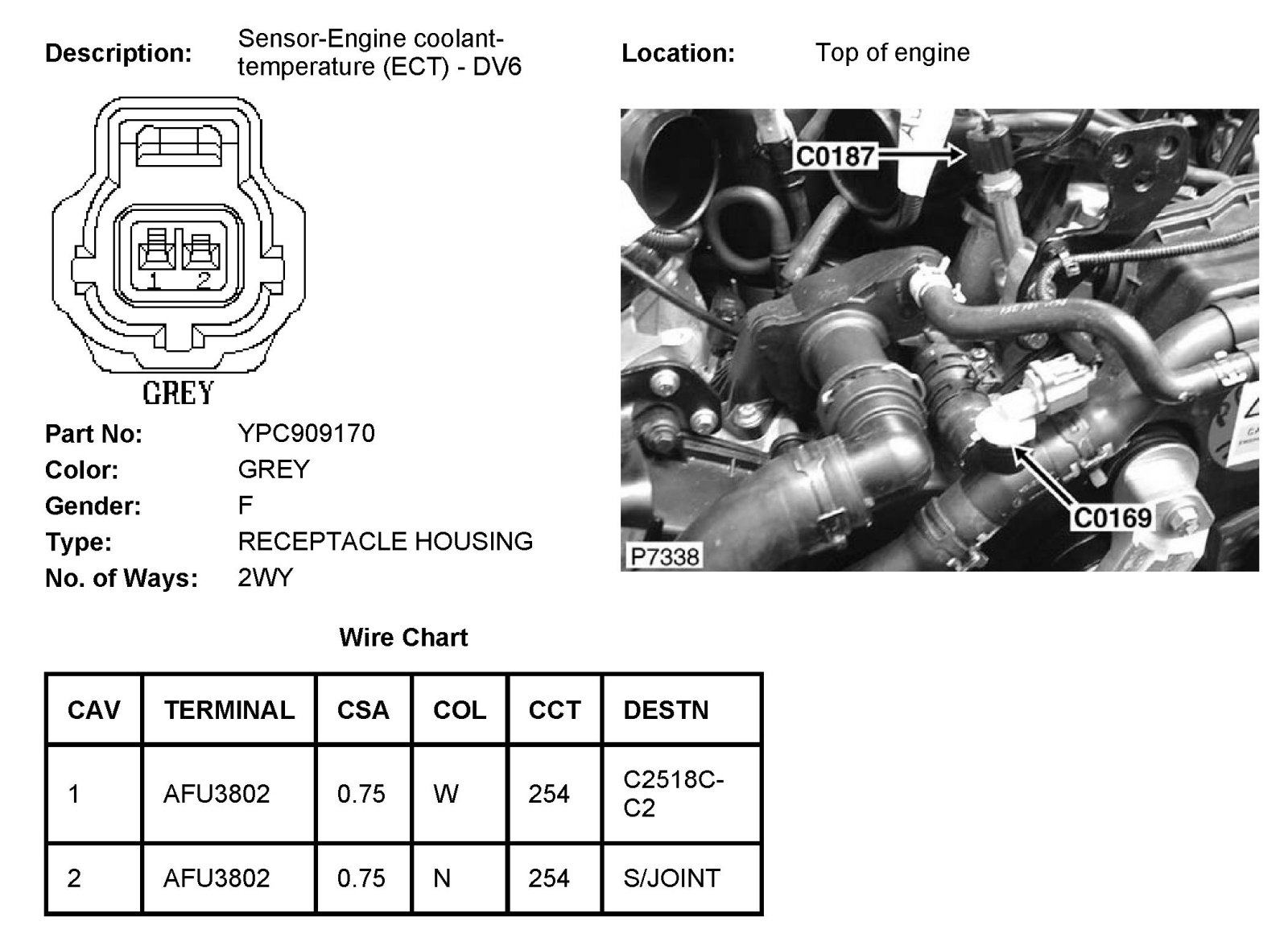 Description: Sensor-Engine coolant-temperature (ECT) - DV6

Location: Top of engine

1 2

GREY

C0187

C0169

P7338

Part No: YPC909170
Color: GREY
Gender: F
Type: RECEPTACLE HOUSING
No. of Ways: 2WY

Wire Chart

| CAV | TERMINAL | CSA | COL | CCT | DESTN |
|---|---|---|---|---|---|
| 1 | AFU3802 | 0.75 | W | 254 | C2518C-C2 |
| 2 | AFU3802 | 0.75 | N | 254 | S/JOINT |