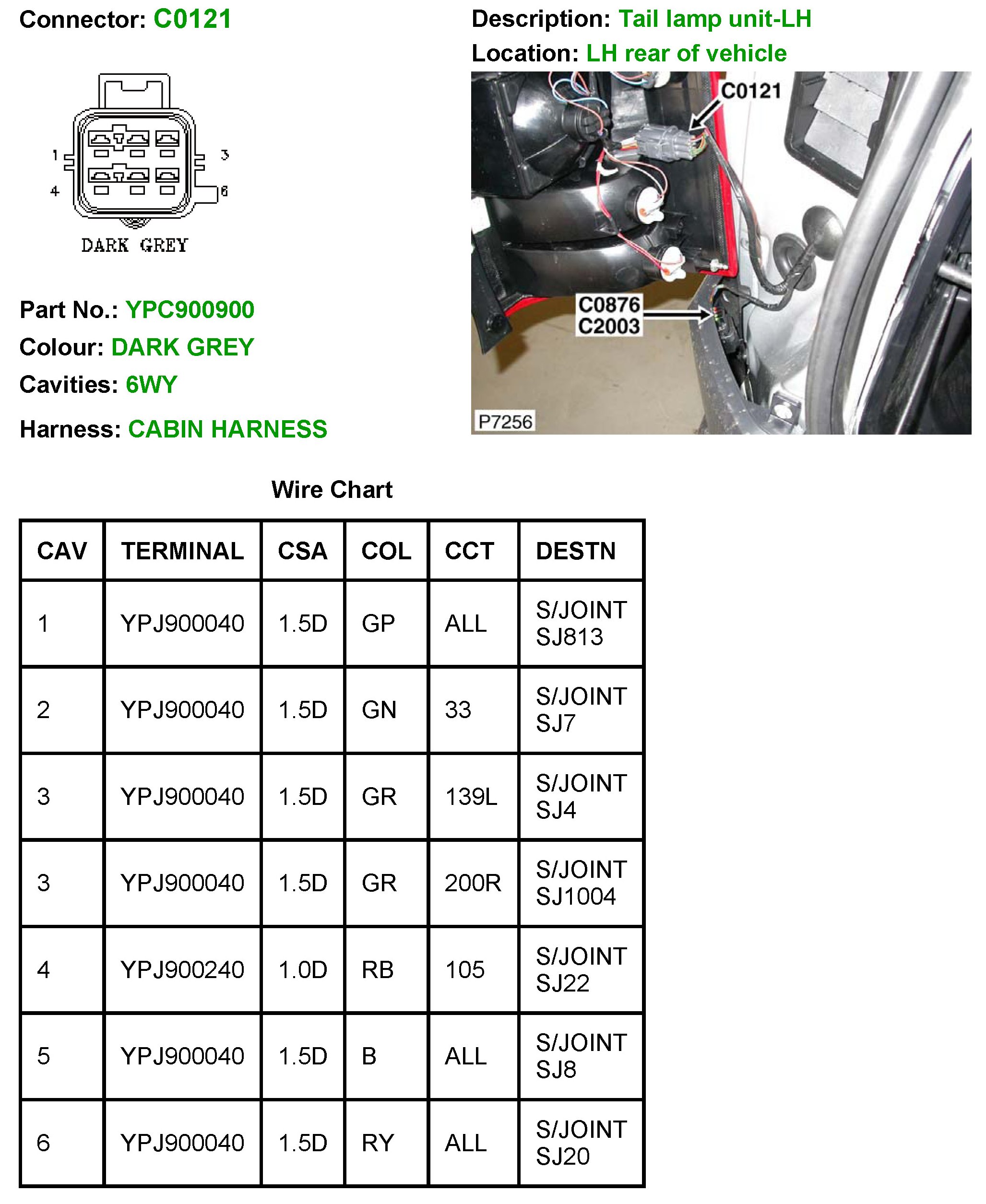 Connector: C0121

1 3
4 6
DARK GREY

Part No.: YPC900900
Colour: DARK GREY
Cavities: 6WY
Harness: CABIN HARNESS

Description: Tail lamp unit-LH
Location: LH rear of vehicle

C0121
C0876
C2003
P7256

Wire Chart

| CAV | TERMINAL | CSA | COL | CCT | DESTN |
|---|---|---|---|---|---|
| 1 | YPJ900040 | 1.5D | GP | ALL | S/JOINT SJ813 |
| 2 | YPJ900040 | 1.5D | GN | 33 | S/JOINT SJ7 |
| 3 | YPJ900040 | 1.5D | GR | 139L | S/JOINT SJ4 |
| 3 | YPJ900040 | 1.5D | GR | 200R | S/JOINT SJ1004 |
| 4 | YPJ900240 | 1.0D | RB | 105 | S/JOINT SJ22 |
| 5 | YPJ900040 | 1.5D | B | ALL | S/JOINT SJ8 |
| 6 | YPJ900040 | 1.5D | RY | ALL | S/JOINT SJ20 |