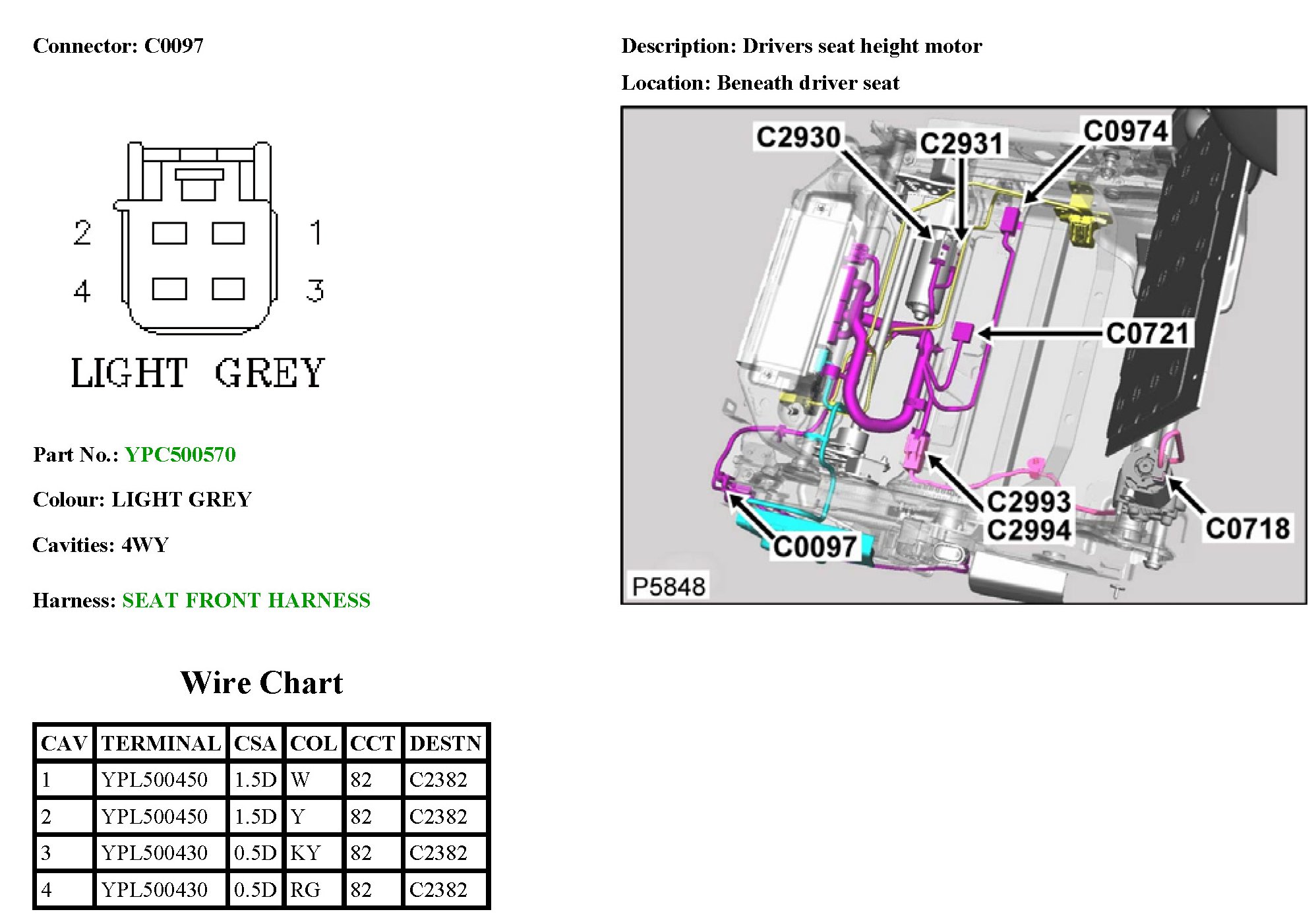 Connector: C0097

2 1
4 3

LIGHT GREY

Part No.: YPC500570

Colour: LIGHT GREY

Cavities: 4WY

Harness: SEAT FRONT HARNESS

Description: Drivers seat height motor

Location: Beneath driver seat

C2930
C2931
C0974
C0721
C2993
C2994
C0718
C0097
P5848

Wire Chart

| CAV | TERMINAL | CSA | COL | CCT | DESTN |
|---|---|---|---|---|---|
| 1 | YPL500450 | 1.5D | W | 82 | C2382 |
| 2 | YPL500450 | 1.5D | Y | 82 | C2382 |
| 3 | YPL500430 | 0.5D | KY | 82 | C2382 |
| 4 | YPL500430 | 0.5D | RG | 82 | C2382 |