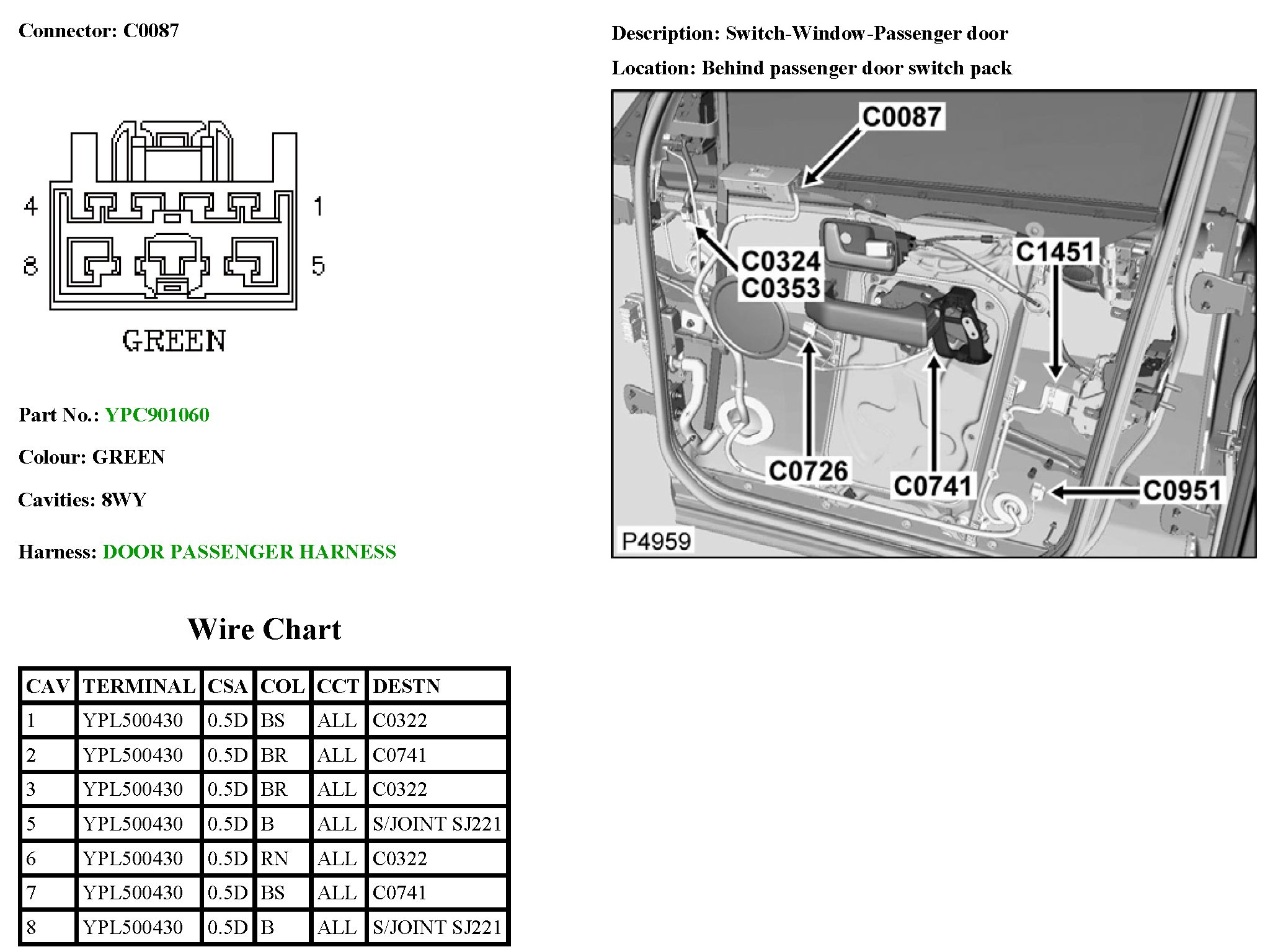 Connector: C0087

4 1
8 5
GREEN

Part No.: YPC901060

Colour: GREEN

Cavities: 8WY

Harness: DOOR PASSENGER HARNESS

Description: Switch-Window-Passenger door

Location: Behind passenger door switch pack

C0087
C0324
C0353
C1451
C0726
C0741
C0951
P4959

Wire Chart

| CAV | TERMINAL | CSA | COL | CCT | DESTN |
|---|---|---|---|---|---|
| 1 | YPL500430 | 0.5D | BS | ALL | C0322 |
| 2 | YPL500430 | 0.5D | BR | ALL | C0741 |
| 3 | YPL500430 | 0.5D | BR | ALL | C0322 |
| 5 | YPL500430 | 0.5D | B | ALL | S/JOINT SJ221 |
| 6 | YPL500430 | 0.5D | RN | ALL | C0322 |
| 7 | YPL500430 | 0.5D | BS | ALL | C0741 |
| 8 | YPL500430 | 0.5D | B | ALL | S/JOINT SJ221 |