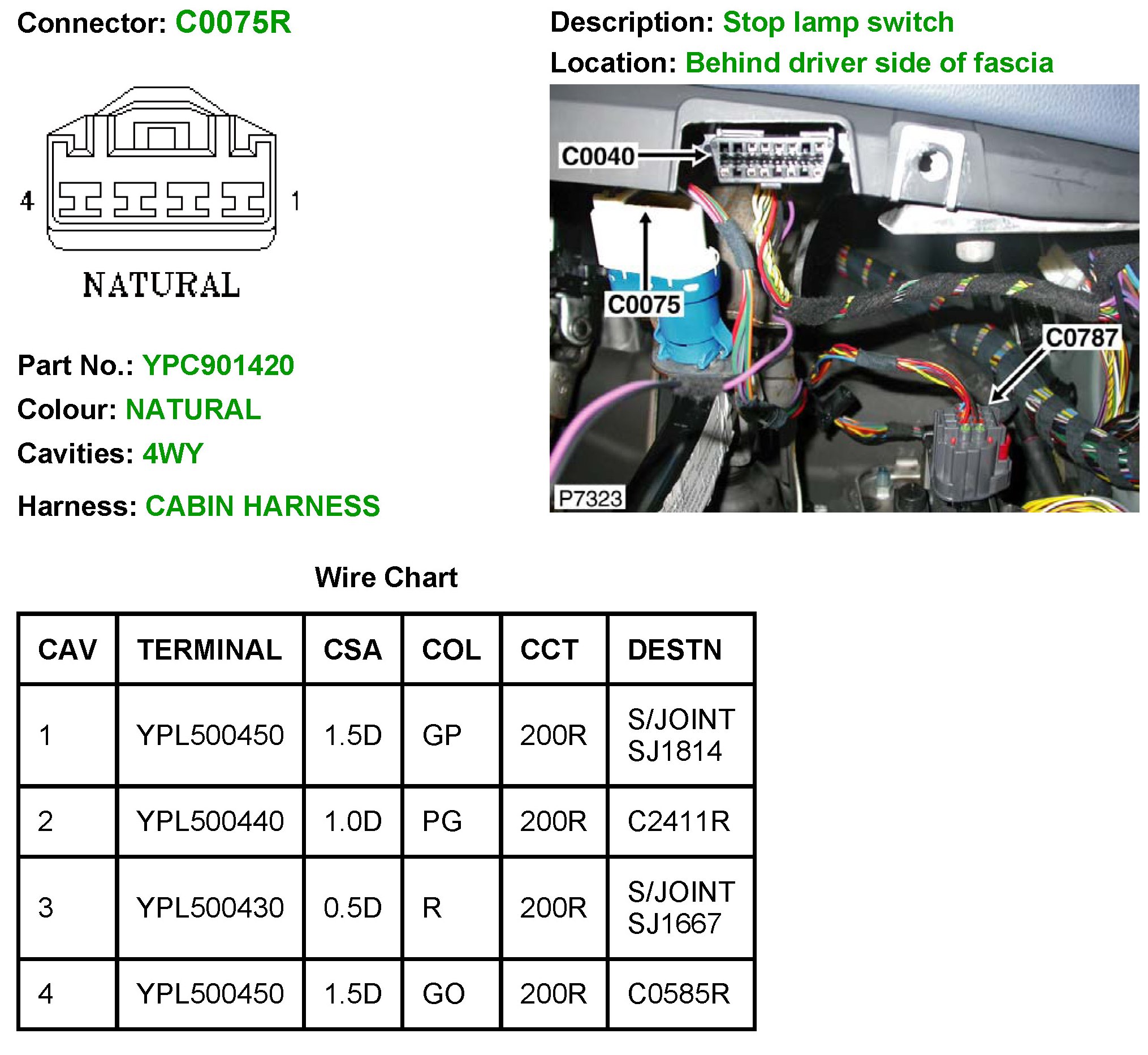 Connector: C0075R

4 1

NATURAL

Part No.: YPC901420

Colour: NATURAL

Cavities: 4WY

Harness: CABIN HARNESS

Description: Stop lamp switch

Location: Behind driver side of fascia

C0040

C0075

C0787

P7323

Wire Chart

| CAV | TERMINAL | CSA | COL | CCT | DESTN |
|---|---|---|---|---|---|
| 1 | YPL500450 | 1.5D | GP | 200R | S/JOINT SJ1814 |
| 2 | YPL500440 | 1.0D | PG | 200R | C2411R |
| 3 | YPL500430 | 0.5D | R | 200R | S/JOINT SJ1667 |
| 4 | YPL500450 | 1.5D | GO | 200R | C0585R |