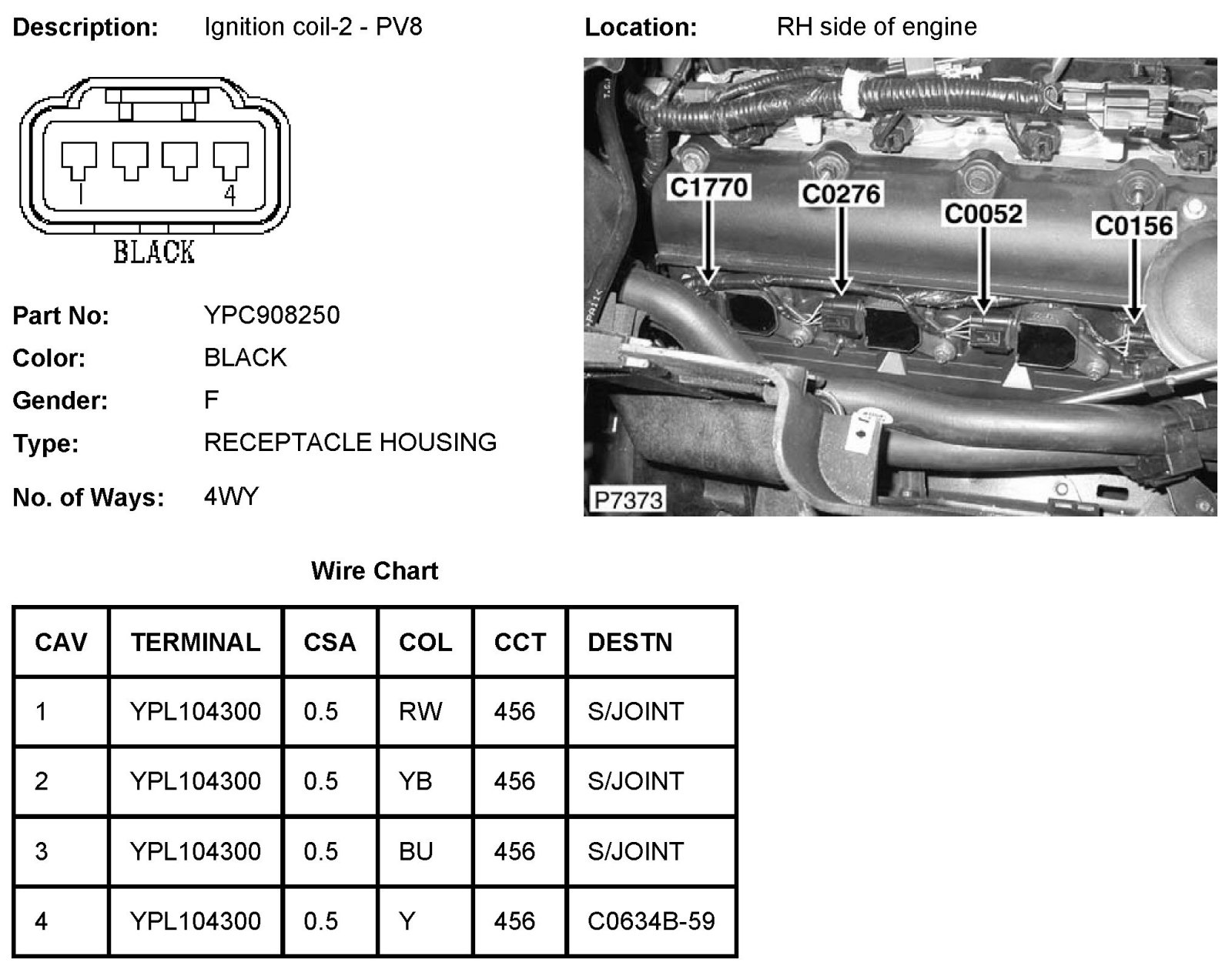 Description: Ignition coil-2 - PV8

Location: RH side of engine

1 4

BLACK

C1770 C0276 C0052 C0156

P7373

Part No: YPC908250
Color: BLACK
Gender: F
Type: RECEPTACLE HOUSING
No. of Ways: 4WY

Wire Chart

| CAV | TERMINAL | CSA | COL | CCT | DESTN |
|---|---|---|---|---|---|
| 1 | YPL104300 | 0.5 | RW | 456 | S/JOINT |
| 2 | YPL104300 | 0.5 | YB | 456 | S/JOINT |
| 3 | YPL104300 | 0.5 | BU | 456 | S/JOINT |
| 4 | YPL104300 | 0.5 | Y | 456 | C0634B-59 |