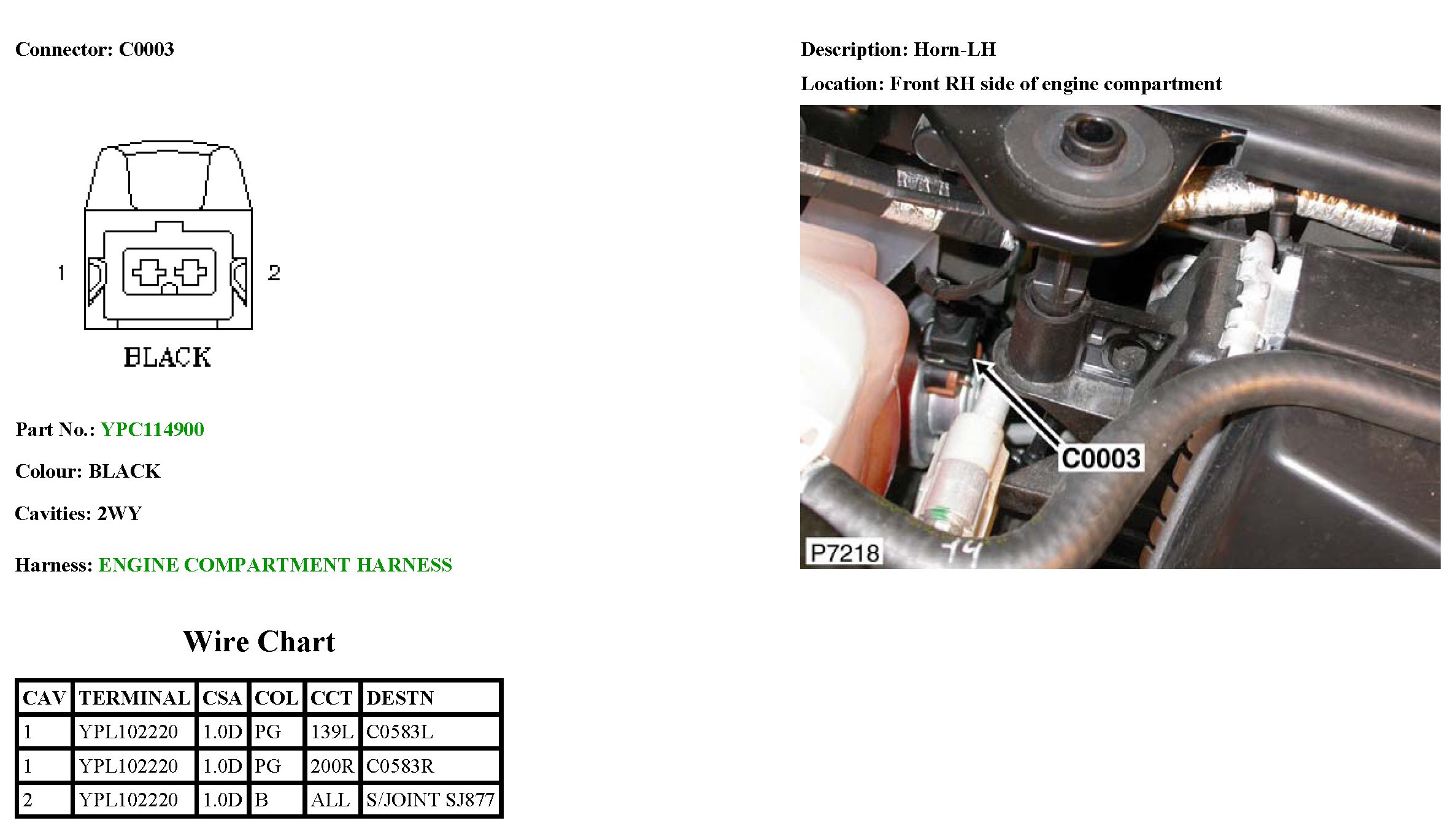 Connector: C0003

1 2

BLACK

Part No.: YPC114900

Colour: BLACK

Cavities: 2WY

Harness: ENGINE COMPARTMENT HARNESS

Wire Chart

| CAV | TERMINAL | CSA | COL | CCT | DESTN |
|---|---|---|---|---|---|
| 1 | YPL102220 | 1.0D | PG | 139L | C0583L |
| 1 | YPL102220 | 1.0D | PG | 200R | C0583R |
| 2 | YPL102220 | 1.0D | B | ALL | S/JOINT SJ877 |

Description: Horn-LH

Location: Front RH side of engine compartment

C0003

P7218