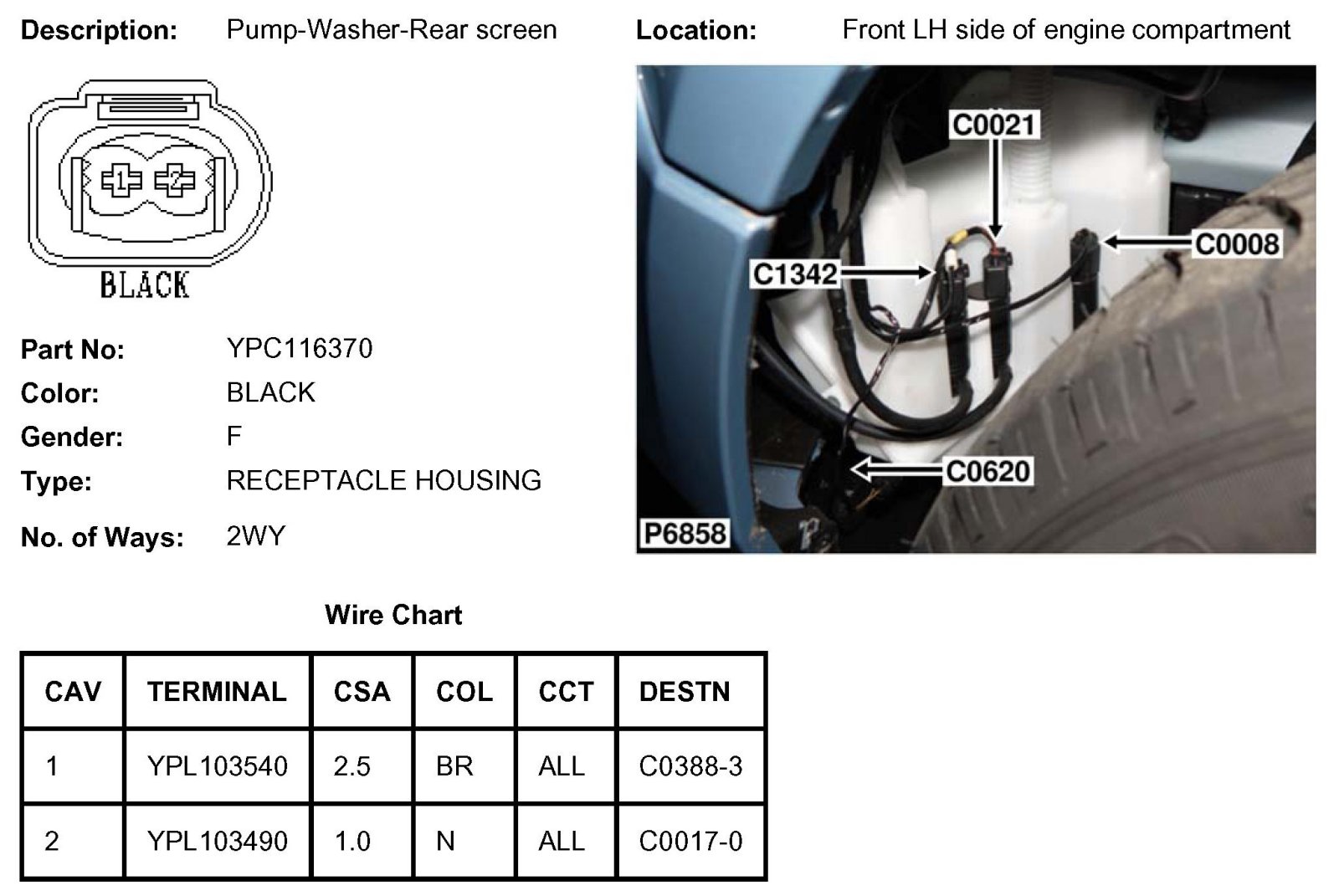 Description: Pump-Washer-Rear screen

Location: Front LH side of engine compartment

1 2

BLACK

C0021
C0008
C1342
C0620
P6858

Part No: YPC116370
Color: BLACK
Gender: F
Type: RECEPTACLE HOUSING
No. of Ways: 2WY

Wire Chart

| CAV | TERMINAL | CSA | COL | CCT | DESTN |
|---|---|---|---|---|---|
| 1 | YPL103540 | 2.5 | BR | ALL | C0388-3 |
| 2 | YPL103490 | 1.0 | N | ALL | C0017-0 |