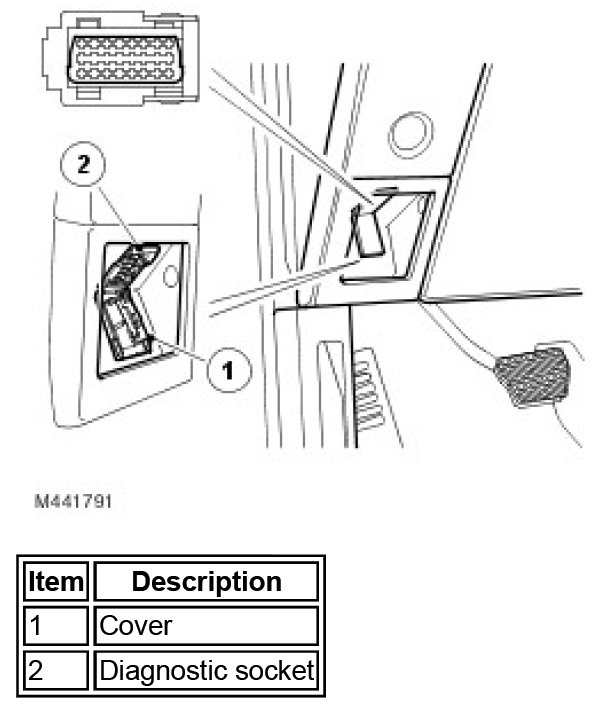 2

1

M441791

| Item | Description |
|---|---|
| 1 | Cover |
| 2 | Diagnostic socket |