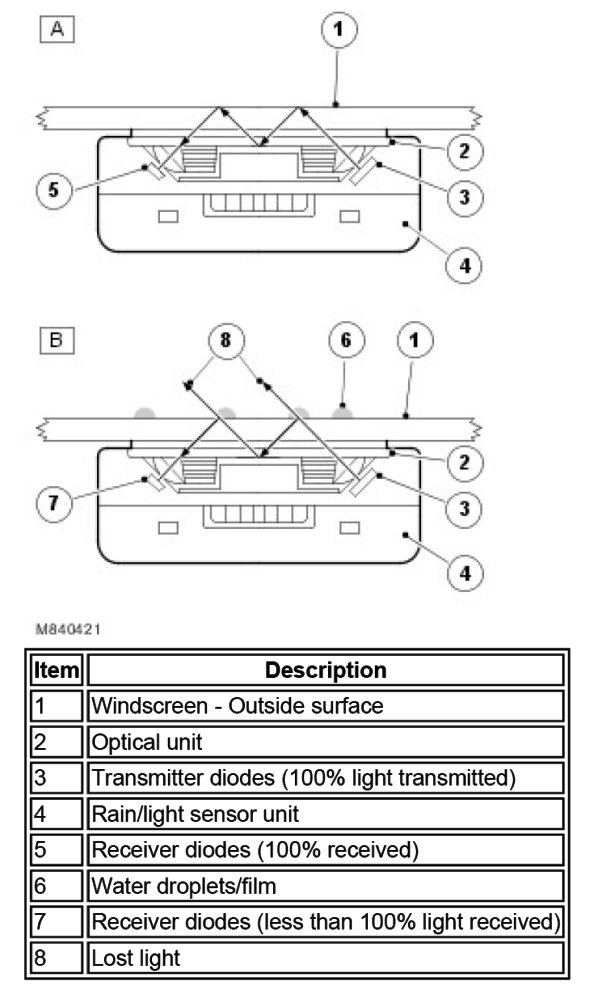 A

1

2

5

3

4

B

8

6

1

2

7

3

4

M840421

| Item | Description |
|---|---|
| 1 | Windscreen - Outside surface |
| 2 | Optical unit |
| 3 | Transmitter diodes (100% light transmitted) |
| 4 | Rain/light sensor unit |
| 5 | Receiver diodes (100% received) |
| 6 | Water droplets/film |
| 7 | Receiver diodes (less than 100% light received) |
| 8 | Lost light |