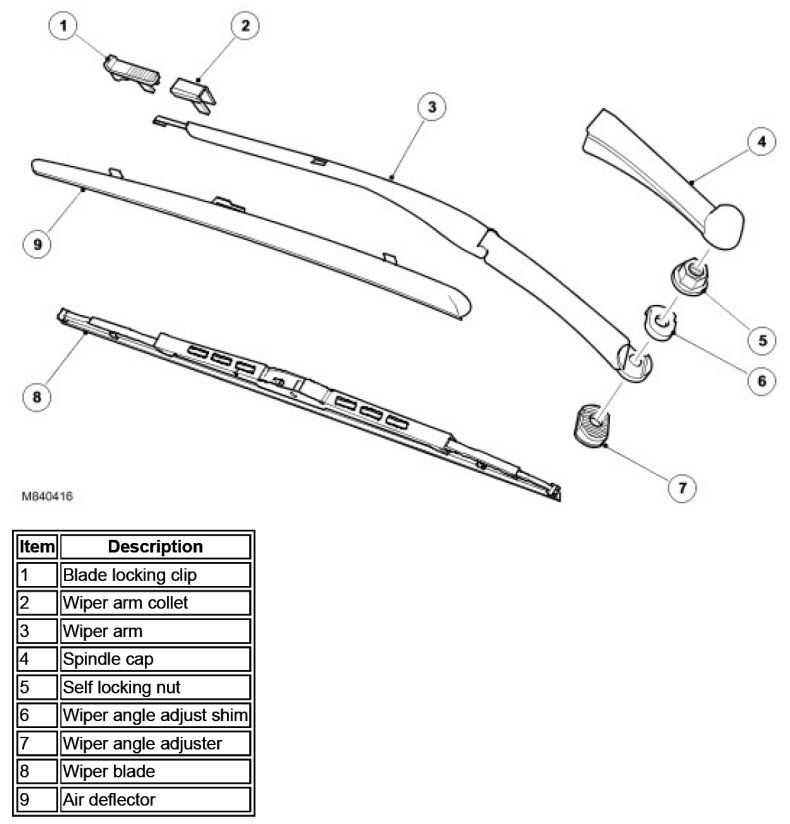 1
2
3
4
9
5
6
8
7
M840416

| Item | Description |
|---|---|
| 1 | Blade locking clip |
| 2 | Wiper arm collet |
| 3 | Wiper arm |
| 4 | Spindle cap |
| 5 | Self locking nut |
| 6 | Wiper angle adjust shim |
| 7 | Wiper angle adjuster |
| 8 | Wiper blade |
| 9 | Air deflector |