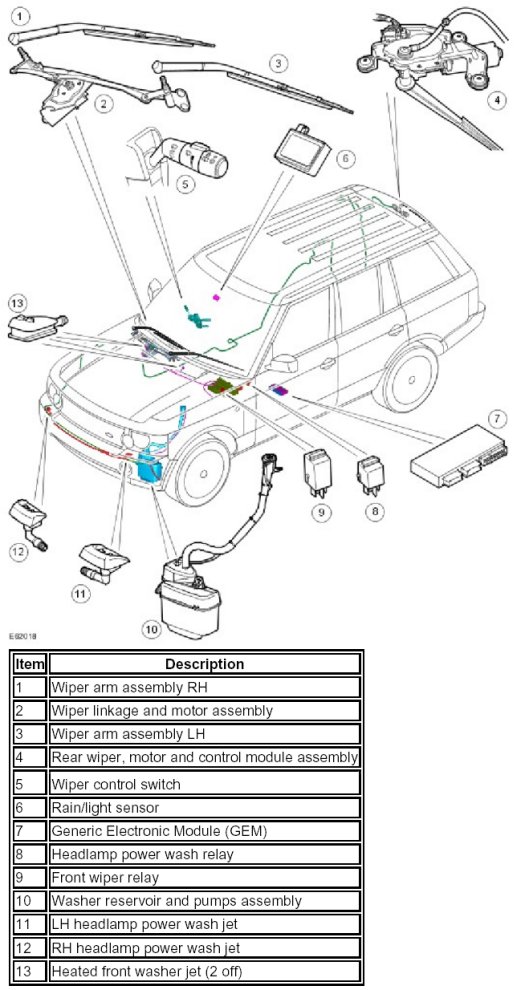 1
2
3
4
5
6
13
7
9
8
12
11
10
E62018

| Item | Description |
|---|---|
| 1 | Wiper arm assembly RH |
| 2 | Wiper linkage and motor assembly |
| 3 | Wiper arm assembly LH |
| 4 | Rear wiper, motor and control module assembly |
| 5 | Wiper control switch |
| 6 | Rain/light sensor |
| 7 | Generic Electronic Module (GEM) |
| 8 | Headlamp power wash relay |
| 9 | Front wiper relay |
| 10 | Washer reservoir and pumps assembly |
| 11 | LH headlamp power wash jet |
| 12 | RH headlamp power wash jet |
| 13 | Heated front washer jet (2 off) |