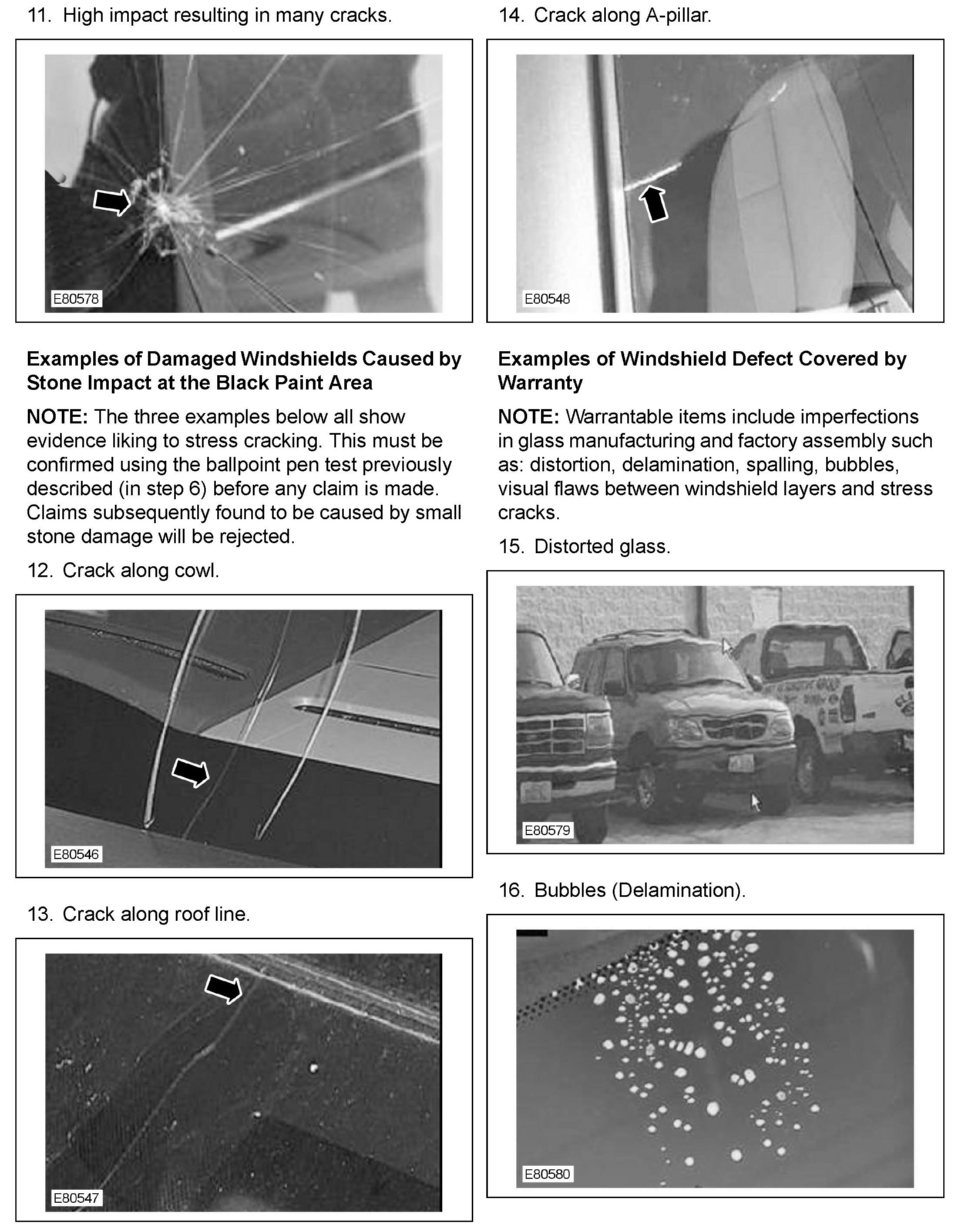 11. High impact resulting in many cracks.

E80578

Examples of Damaged Windshields Caused by Stone Impact at the Black Paint Area

NOTE: The three examples below all show evidence liking to stress cracking. This must be confirmed using the ballpoint pen test previously described (in step 6) before any claim is made. Claims subsequently found to be caused by small stone damage will be rejected.

12. Crack along cowl.

E80546

13. Crack along roof line.

E80547

14. Crack along A-pillar.

E80548

Examples of Windshield Defect Covered by Warranty

NOTE: Warrantable items include imperfections in glass manufacturing and factory assembly such as: distortion, delamination, spalling, bubbles, visual flaws between windshield layers and stress cracks.

15. Distorted glass.

E80579

16. Bubbles (Delamination).

E80580