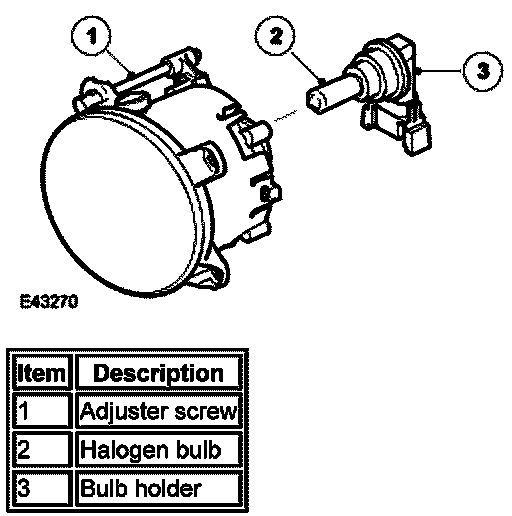 1
2
3

E43270

| Item | Description |
|---|---|
| 1 | Adjuster screw |
| 2 | Halogen bulb |
| 3 | Bulb holder |