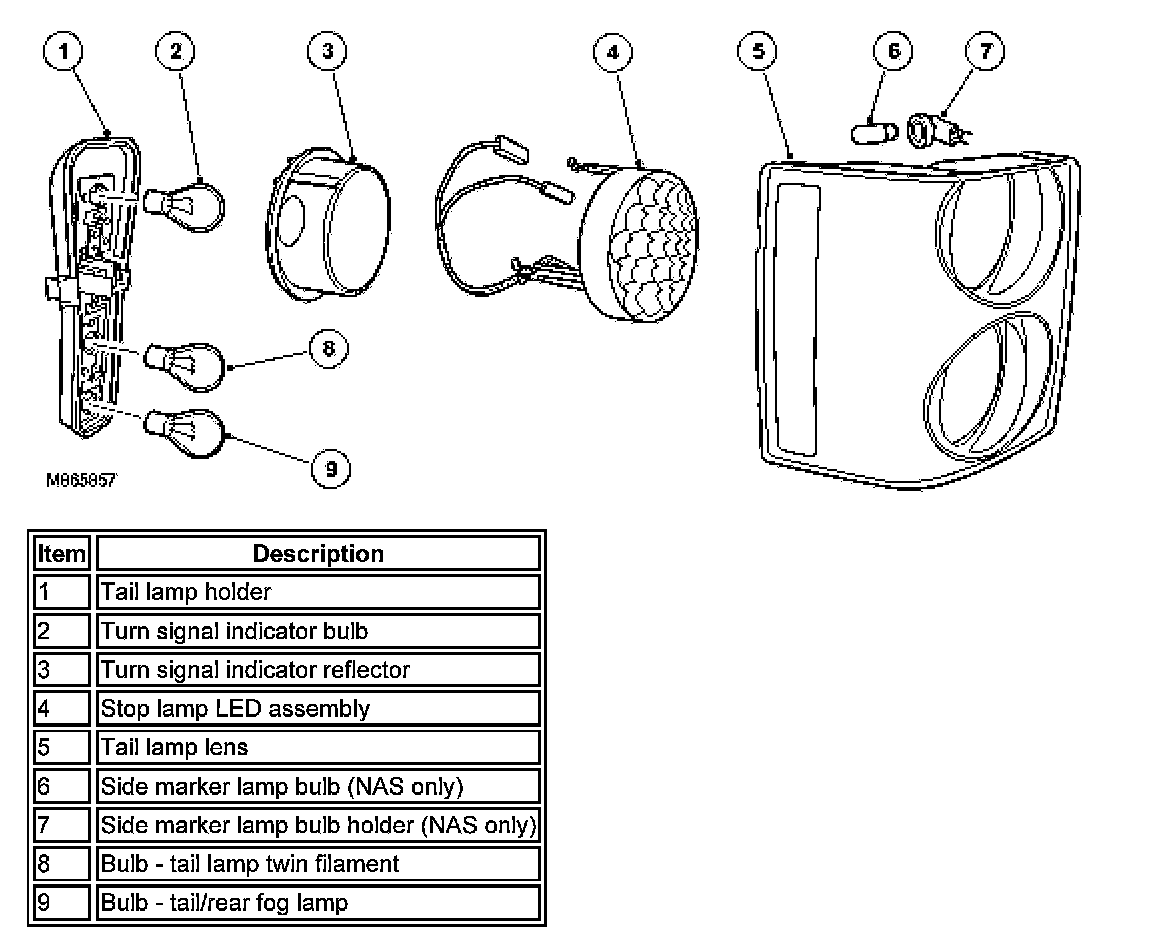 1 2 3 4 5 6 7

8

9

M865857

| Item | Description |
|---|---|
| 1 | Tail lamp holder |
| 2 | Turn signal indicator bulb |
| 3 | Turn signal indicator reflector |
| 4 | Stop lamp LED assembly |
| 5 | Tail lamp lens |
| 6 | Side marker lamp bulb (NAS only) |
| 7 | Side marker lamp bulb holder (NAS only) |
| 8 | Bulb - tail lamp twin filament |
| 9 | Bulb - tail/rear fog lamp |