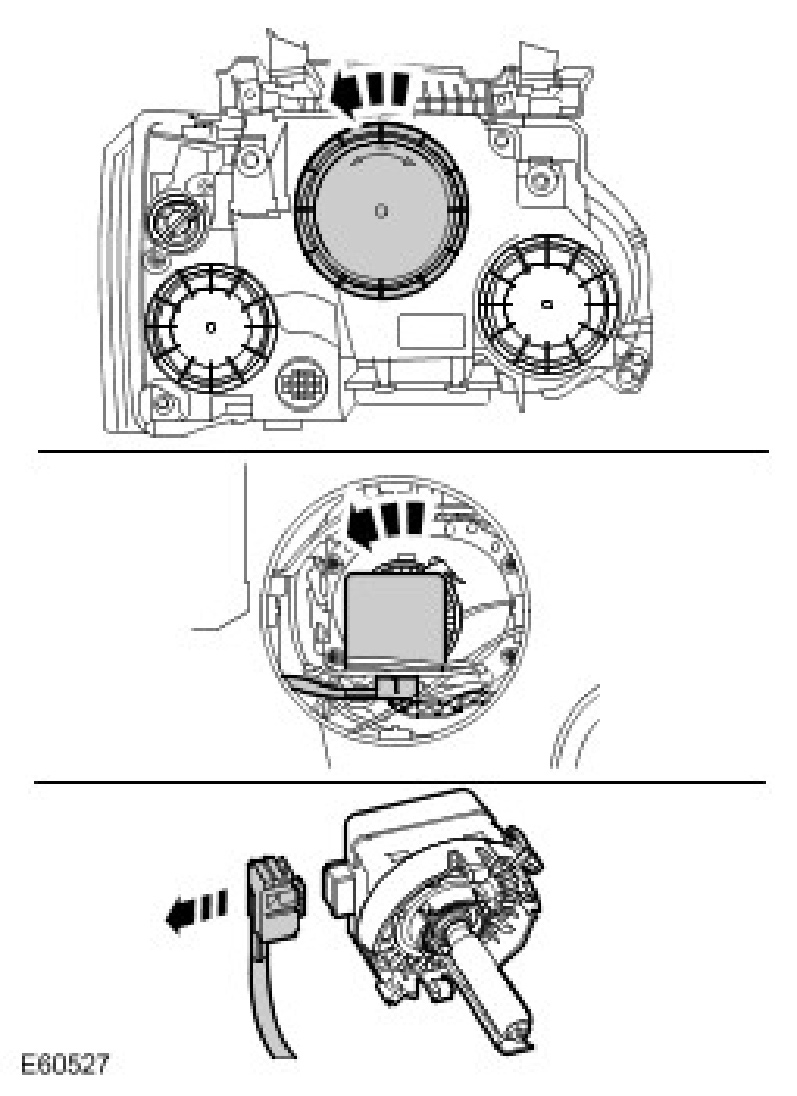 E60527