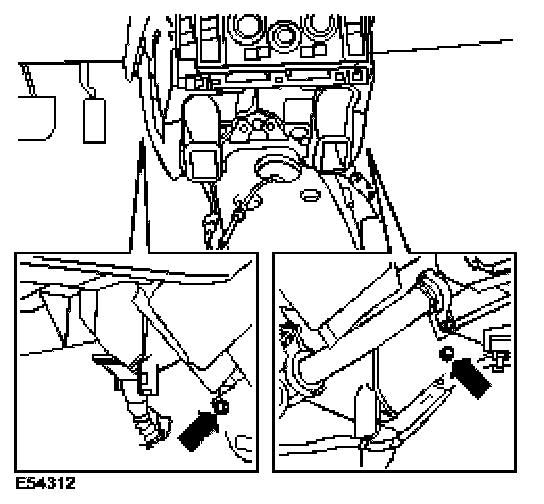 E54312