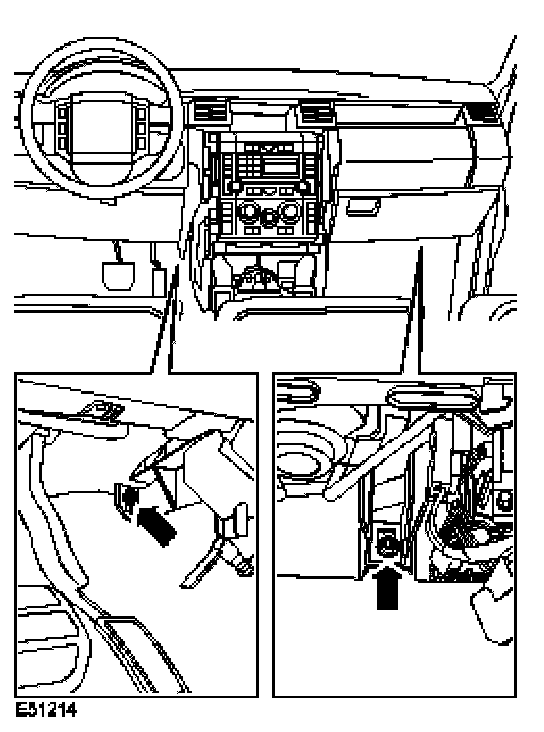 E51214