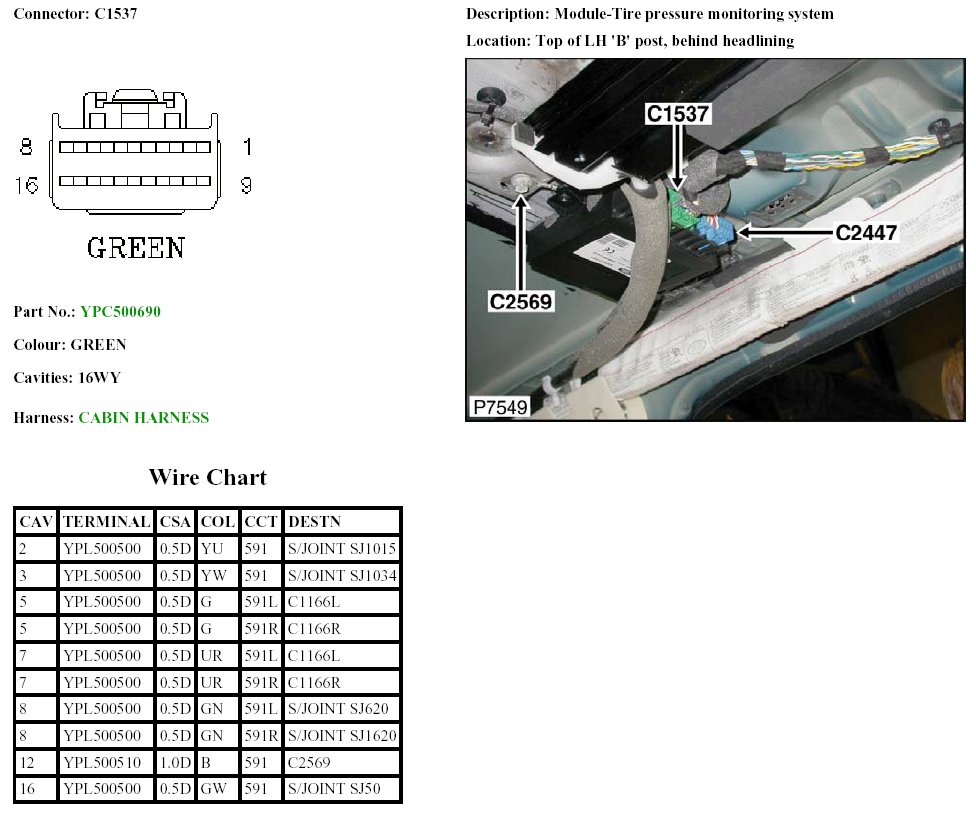 Connector: C1537

8 1
16 9

GREEN

Part No.: YPC500690

Colour: GREEN

Cavities: 16WY

Harness: CABIN HARNESS

Description: Module-Tire pressure monitoring system

Location: Top of LH 'B' post, behind headlining

C1537
C2447
C2569
P7549

Wire Chart

| CAV | TERMINAL | CSA | COL | CCT | DESTN |
|---|---|---|---|---|---|
| 2 | YPL500500 | 0.5D | YU | 591 | S/JOINT SJ1015 |
| 3 | YPL500500 | 0.5D | YW | 591 | S/JOINT SJ1034 |
| 5 | YPL500500 | 0.5D | G | 591L | C1166L |
| 5 | YPL500500 | 0.5D | G | 591R | C1166R |
| 7 | YPL500500 | 0.5D | UR | 591L | C1166L |
| 7 | YPL500500 | 0.5D | UR | 591R | C1166R |
| 8 | YPL500500 | 0.5D | GN | 591L | S/JOINT SJ620 |
| 8 | YPL500500 | 0.5D | GN | 591R | S/JOINT SJ1620 |
| 12 | YPL500510 | 1.0D | B | 591 | C2569 |
| 16 | YPL500500 | 0.5D | GW | 591 | S/JOINT SJ50 |