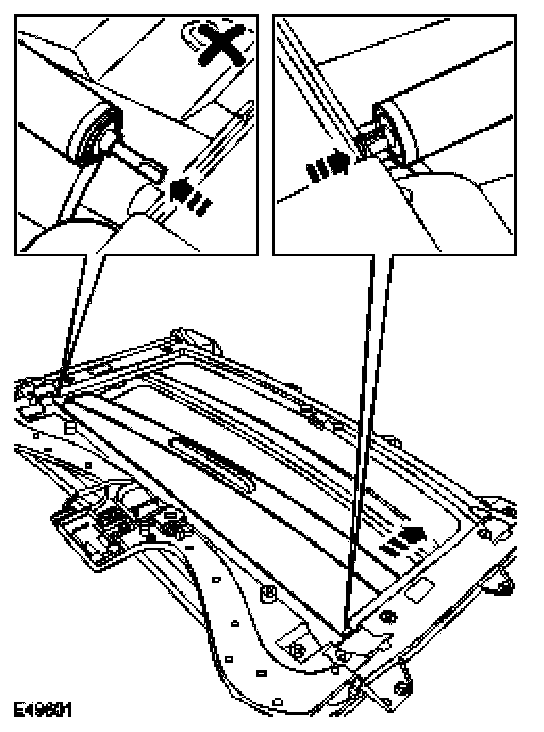 E49601