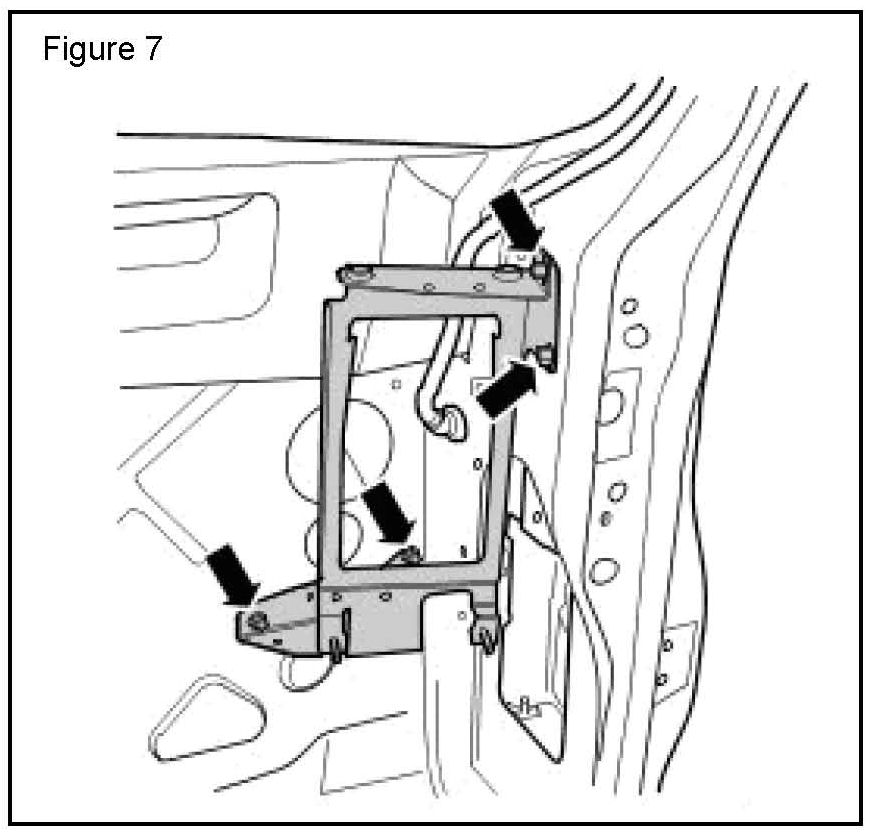 Figure 7