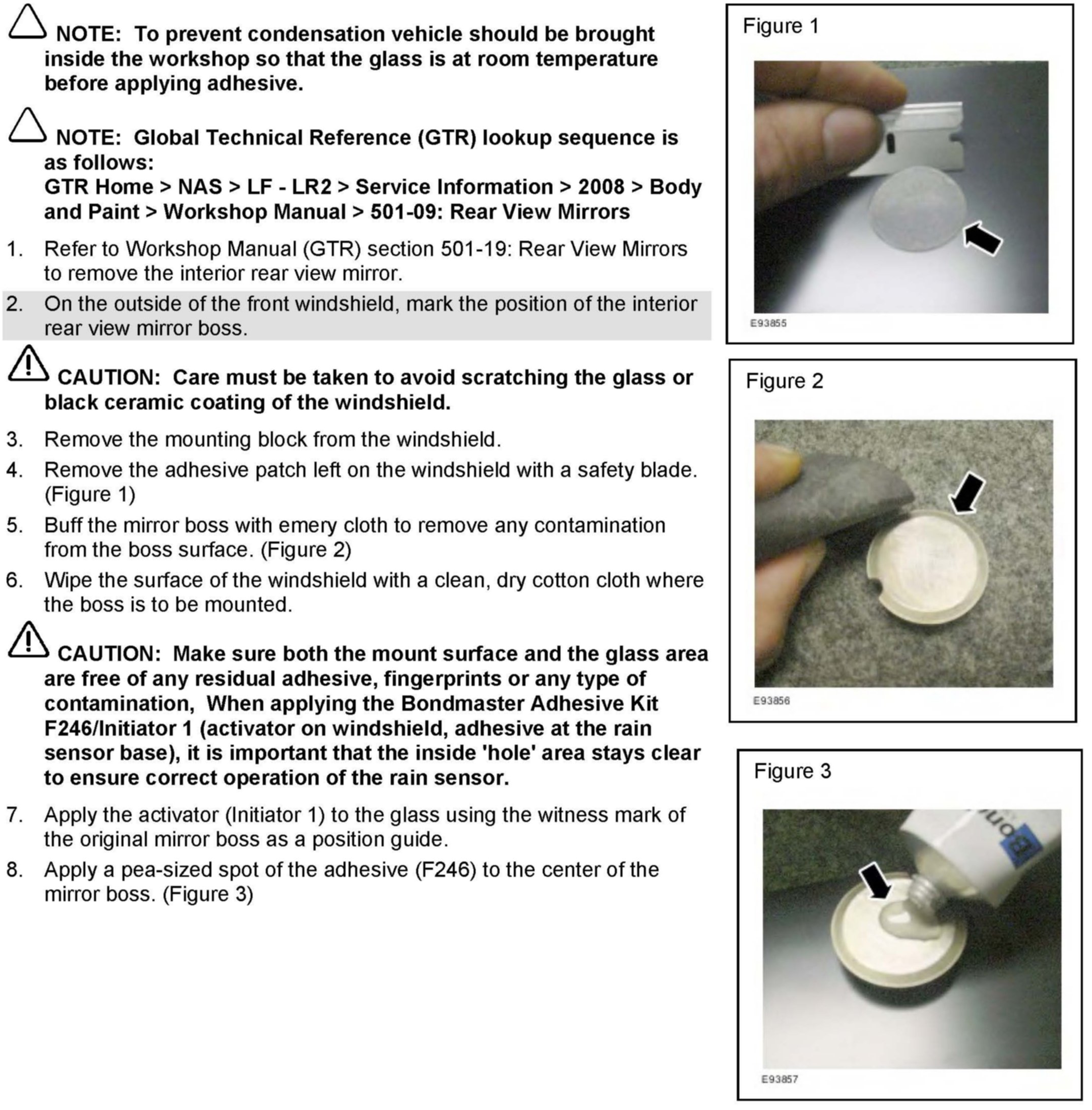 NOTE: To prevent condensation vehicle should be brought inside the workshop so that the glass is at room temperature before applying adhesive.

NOTE: Global Technical Reference (GTR) lookup sequence is as follows:
GTR Home > NAS > LF - LR2 > Service Information > 2008 > Body and Paint > Workshop Manual > 501-09: Rear View Mirrors

1. Refer to Workshop Manual (GTR) section 501-19: Rear View Mirrors to remove the interior rear view mirror.

2. On the outside of the front windshield, mark the position of the interior rear view mirror boss.

CAUTION: Care must be taken to avoid scratching the glass or black ceramic coating of the windshield.

3. Remove the mounting block from the windshield.

4. Remove the adhesive patch left on the windshield with a safety blade. (Figure 1)

5. Buff the mirror boss with emery cloth to remove any contamination from the boss surface. (Figure 2)

6. Wipe the surface of the windshield with a clean, dry cotton cloth where the boss is to be mounted.

CAUTION: Make sure both the mount surface and the glass area are free of any residual adhesive, fingerprints or any type of contamination, When applying the Bondmaster Adhesive Kit F246/Initiator 1 (activator on windshield, adhesive at the rain sensor base), it is important that the inside 'hole' area stays clear to ensure correct operation of the rain sensor.

7. Apply the activator (Initiator 1) to the glass using the witness mark of the original mirror boss as a position guide.

8. Apply a pea-sized spot of the adhesive (F246) to the center of the mirror boss. (Figure 3)

Figure 1

E93855

Figure 2

E93856

Figure 3

E93857