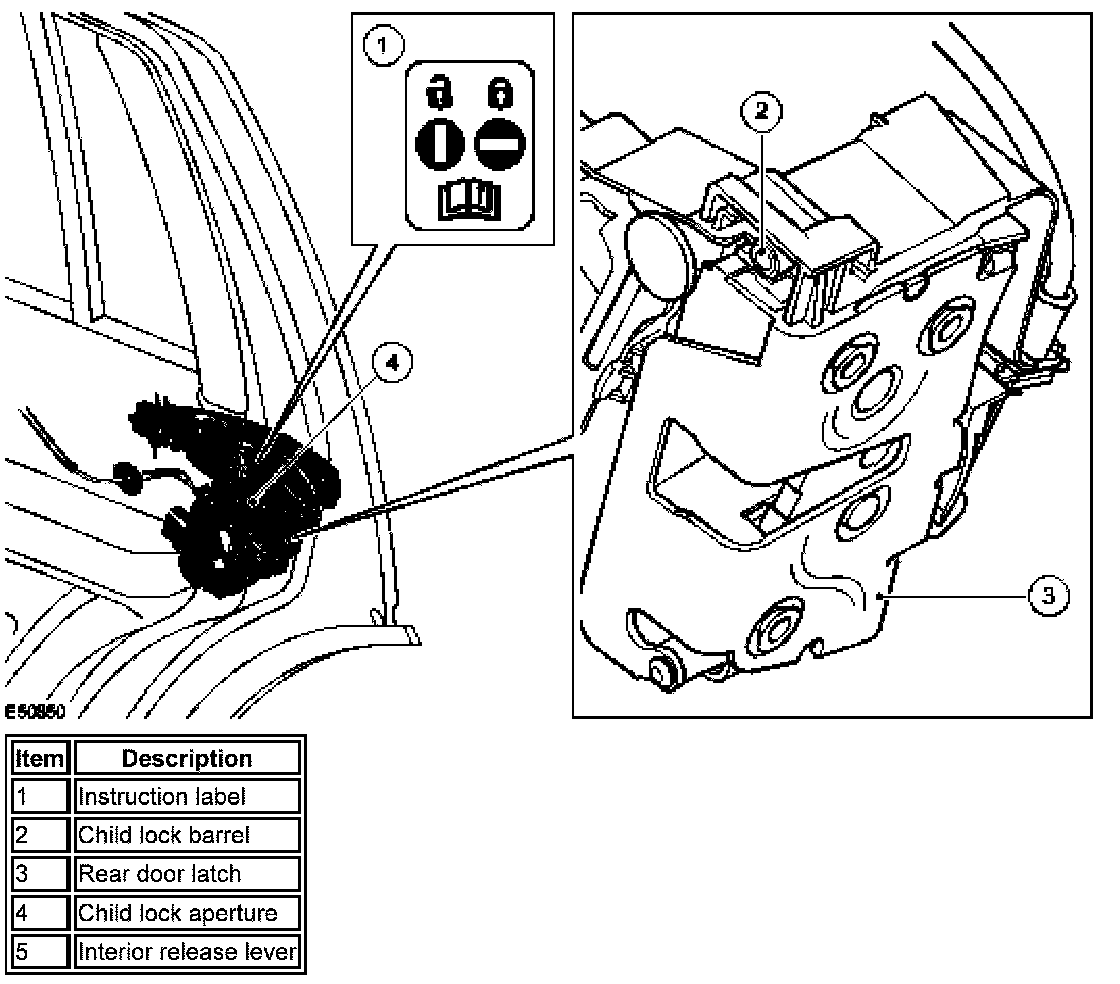 1

2

4

3

E50850

| Item | Description |
|---|---|
| 1 | Instruction label |
| 2 | Child lock barrel |
| 3 | Rear door latch |
| 4 | Child lock aperture |
| 5 | Interior release lever |