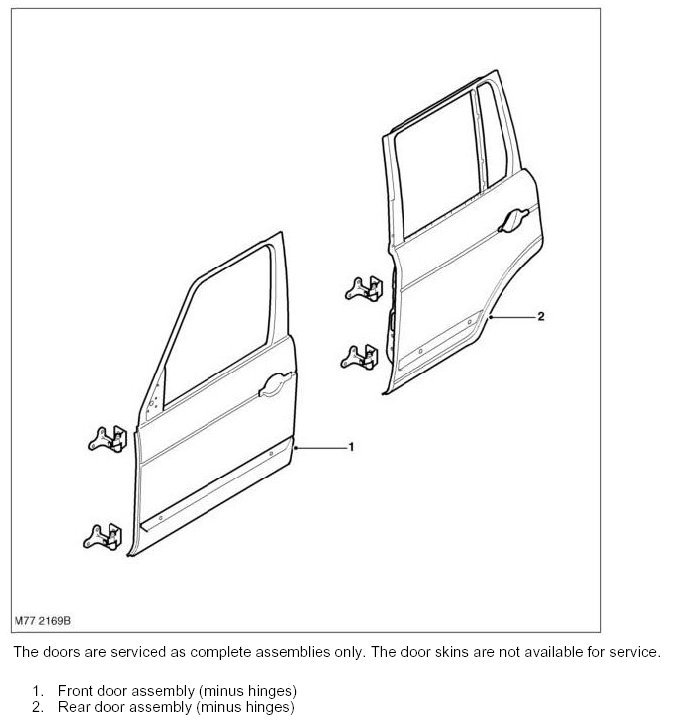 2

1

M77 2169B

The doors are serviced as complete assemblies only. The door skins are not available for service.

1. Front door assembly (minus hinges)
2. Rear door assembly (minus hinges)