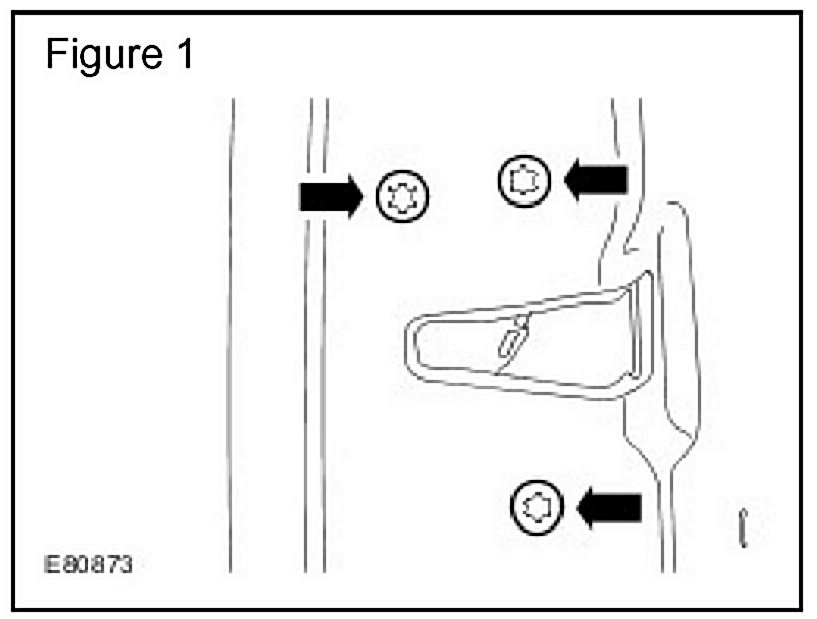 Figure 1

E80873