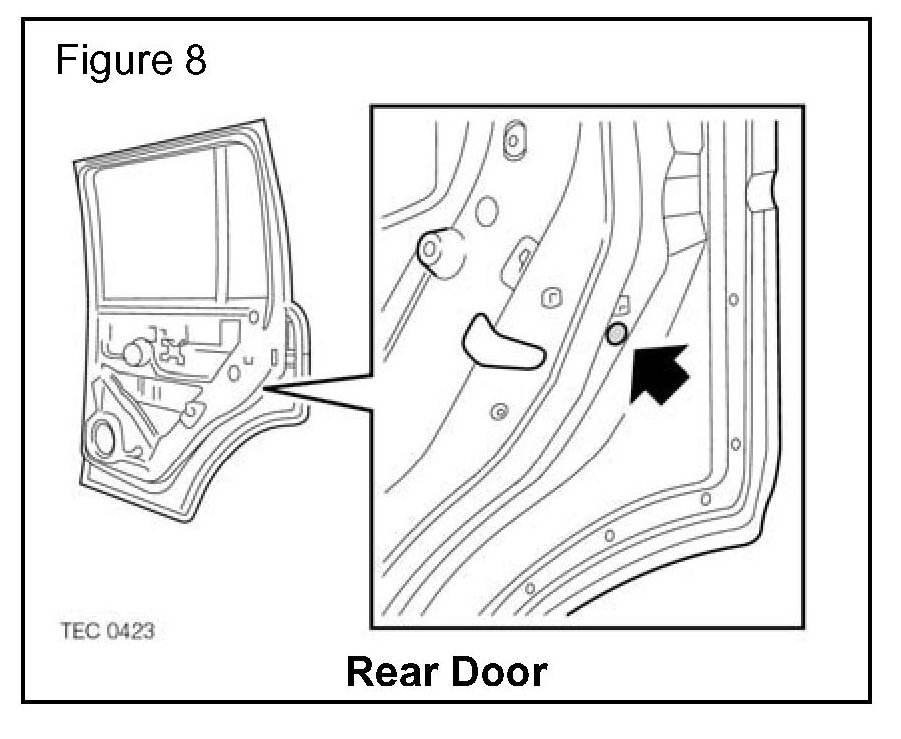 Figure 8

TEC 0423

Rear Door