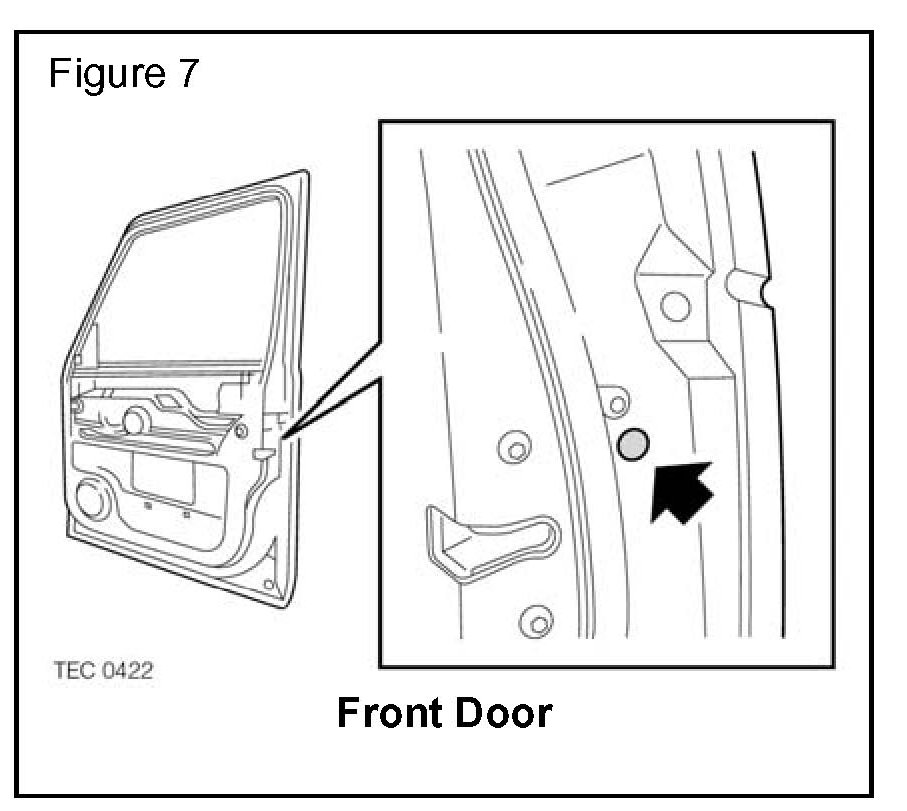 Figure 7

TEC 0422

Front Door