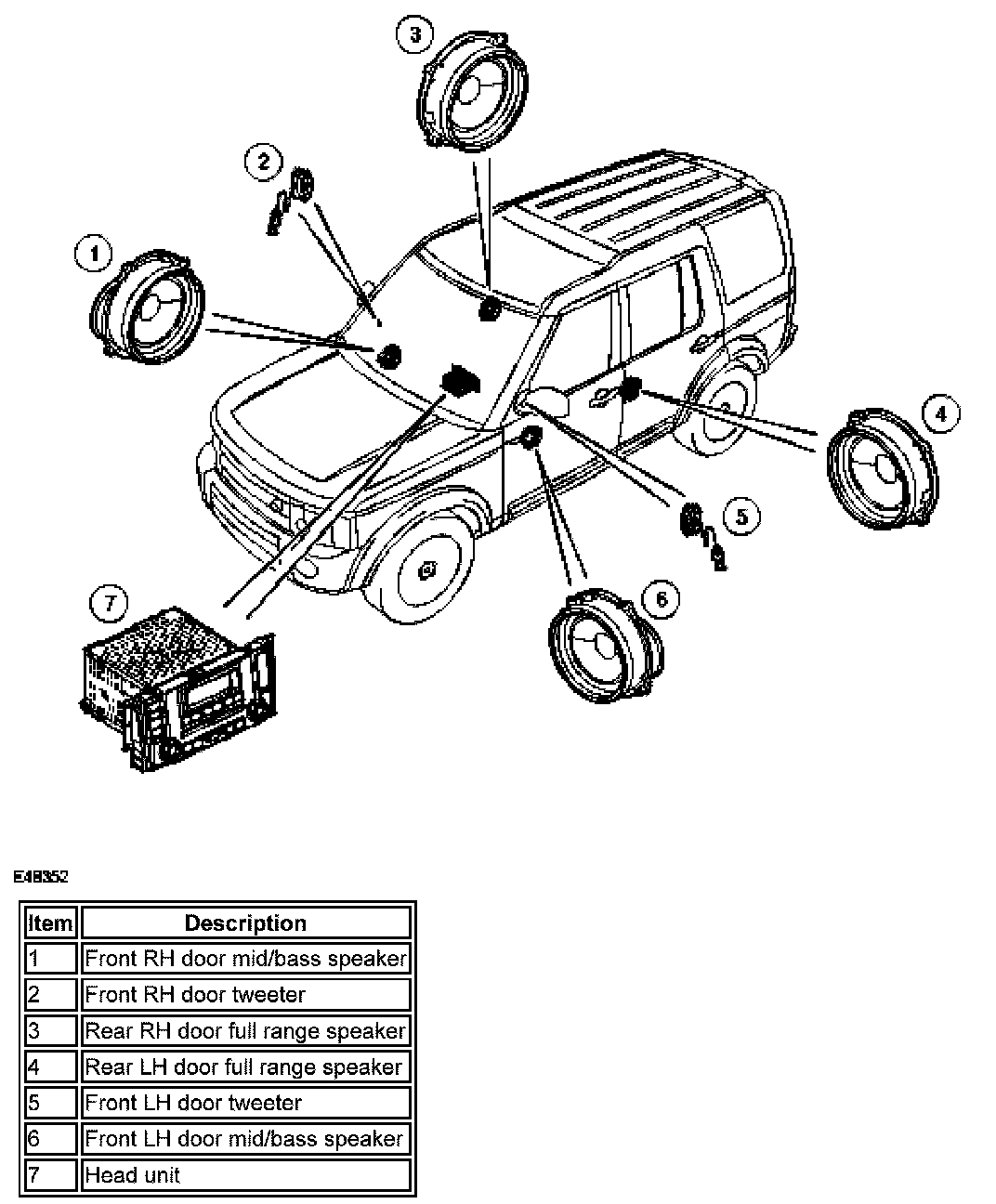 3
2
1
4
5
6
7

E48352

| Item | Description |
|---|---|
| 1 | Front RH door mid/bass speaker |
| 2 | Front RH door tweeter |
| 3 | Rear RH door full range speaker |
| 4 | Rear LH door full range speaker |
| 5 | Front LH door tweeter |
| 6 | Front LH door mid/bass speaker |
| 7 | Head unit |