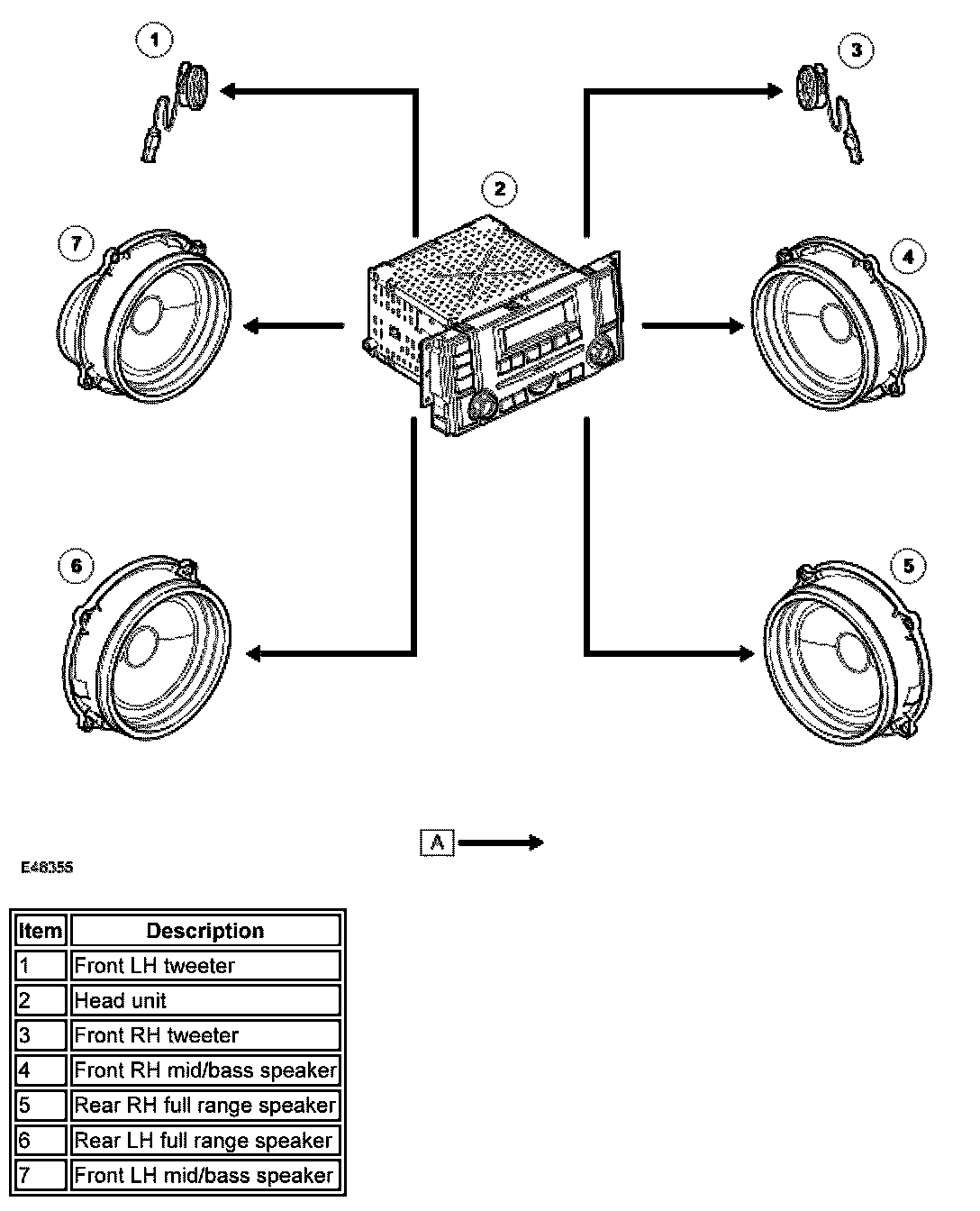 1
3
2
7
4
6
5
A
E46355

| Item | Description |
|---|---|
| 1 | Front LH tweeter |
| 2 | Head unit |
| 3 | Front RH tweeter |
| 4 | Front RH mid/bass speaker |
| 5 | Rear RH full range speaker |
| 6 | Rear LH full range speaker |
| 7 | Front LH mid/bass speaker |