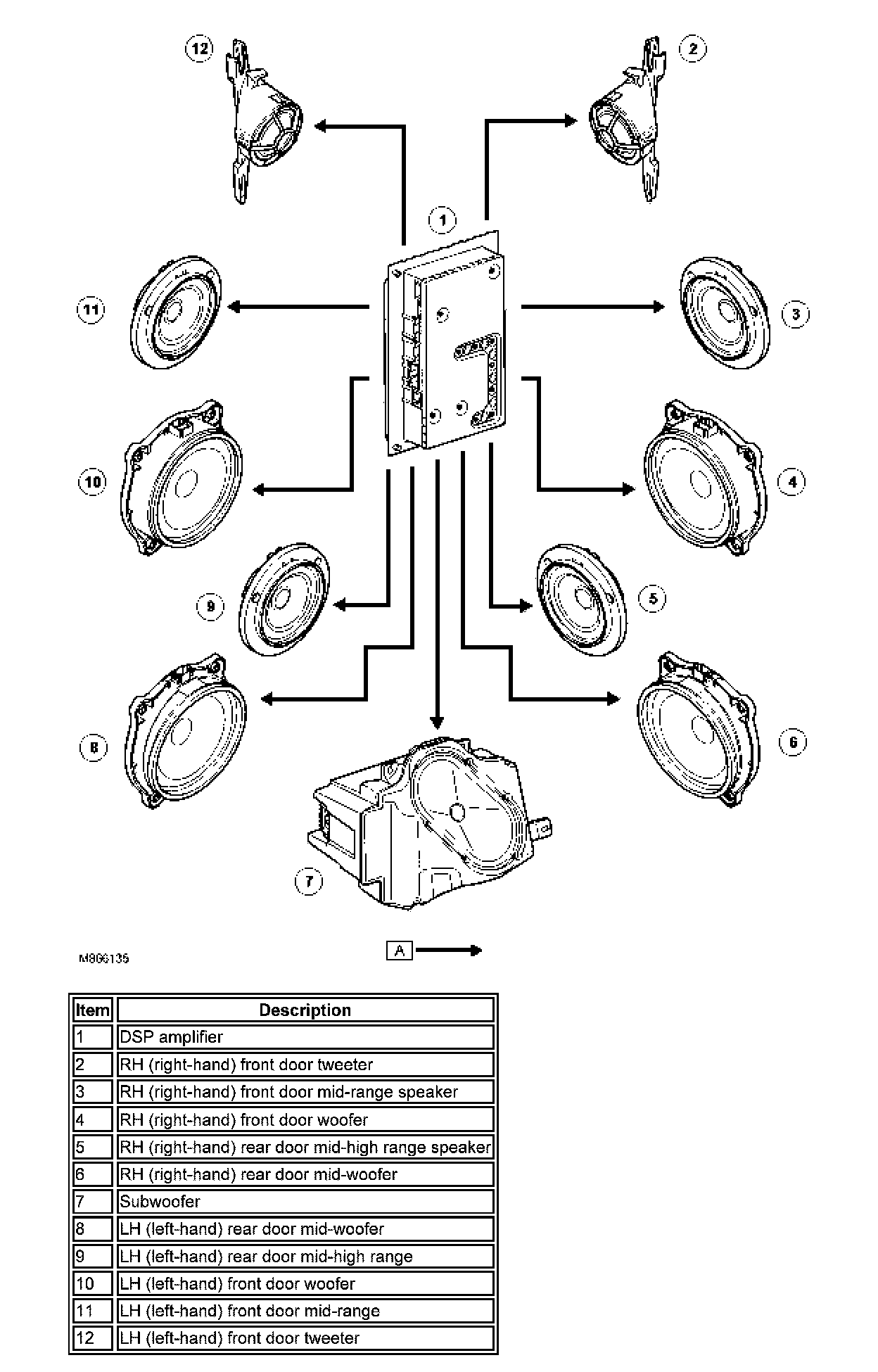 12
2
1
11
3
10
4
9
5
8
6
7

M866135

A

| Item | Description |
|---|---|
| 1 | DSP amplifier |
| 2 | RH (right-hand) front door tweeter |
| 3 | RH (right-hand) front door mid-range speaker |
| 4 | RH (right-hand) front door woofer |
| 5 | RH (right-hand) rear door mid-high range speaker |
| 6 | RH (right-hand) rear door mid-woofer |
| 7 | Subwoofer |
| 8 | LH (left-hand) rear door mid-woofer |
| 9 | LH (left-hand) rear door mid-high range |
| 10 | LH (left-hand) front door woofer |
| 11 | LH (left-hand) front door mid-range |
| 12 | LH (left-hand) front door tweeter |