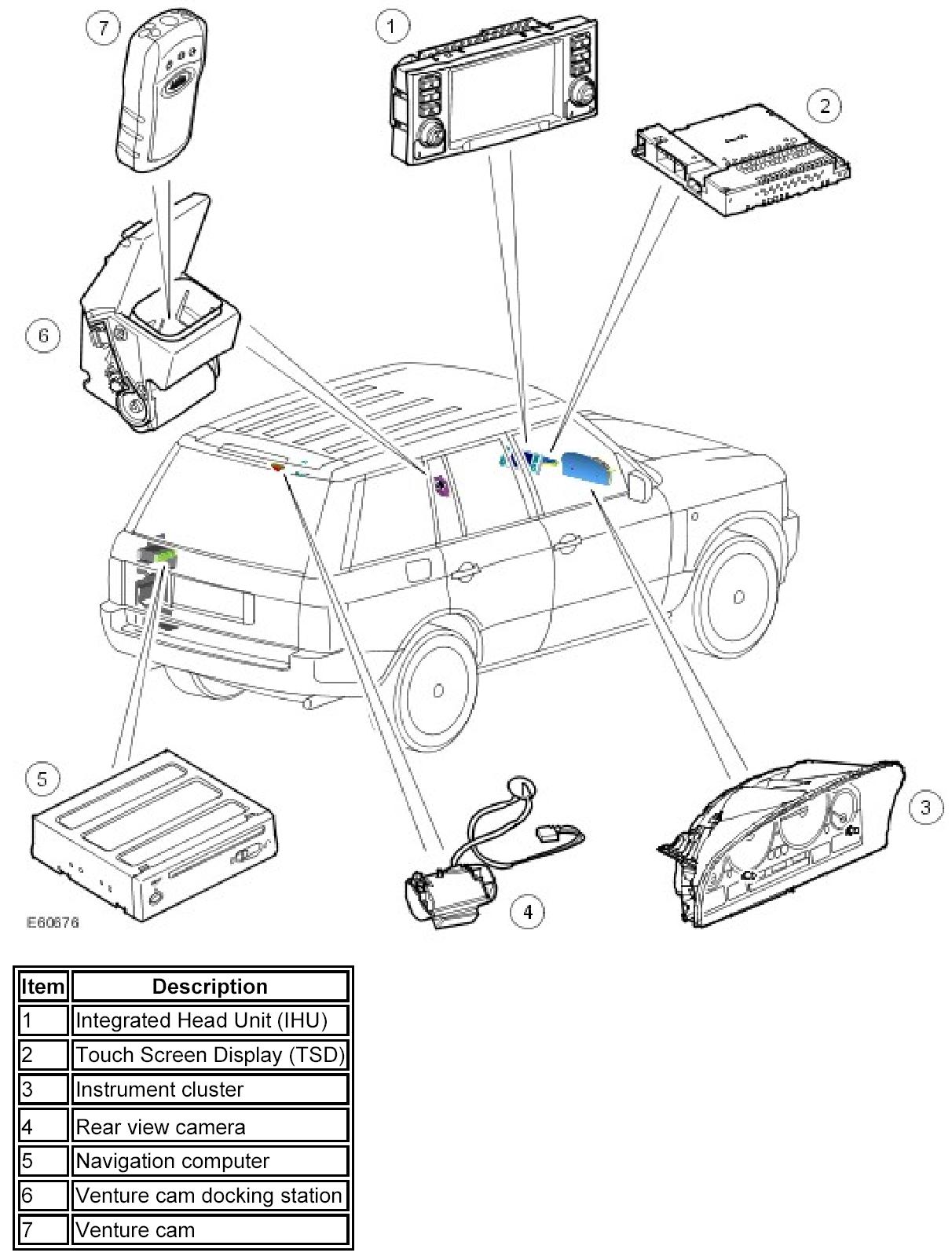 7
1
2
6
5
4
3
E60676

| Item | Description |
|---|---|
| 1 | Integrated Head Unit (IHU) |
| 2 | Touch Screen Display (TSD) |
| 3 | Instrument cluster |
| 4 | Rear view camera |
| 5 | Navigation computer |
| 6 | Venture cam docking station |
| 7 | Venture cam |