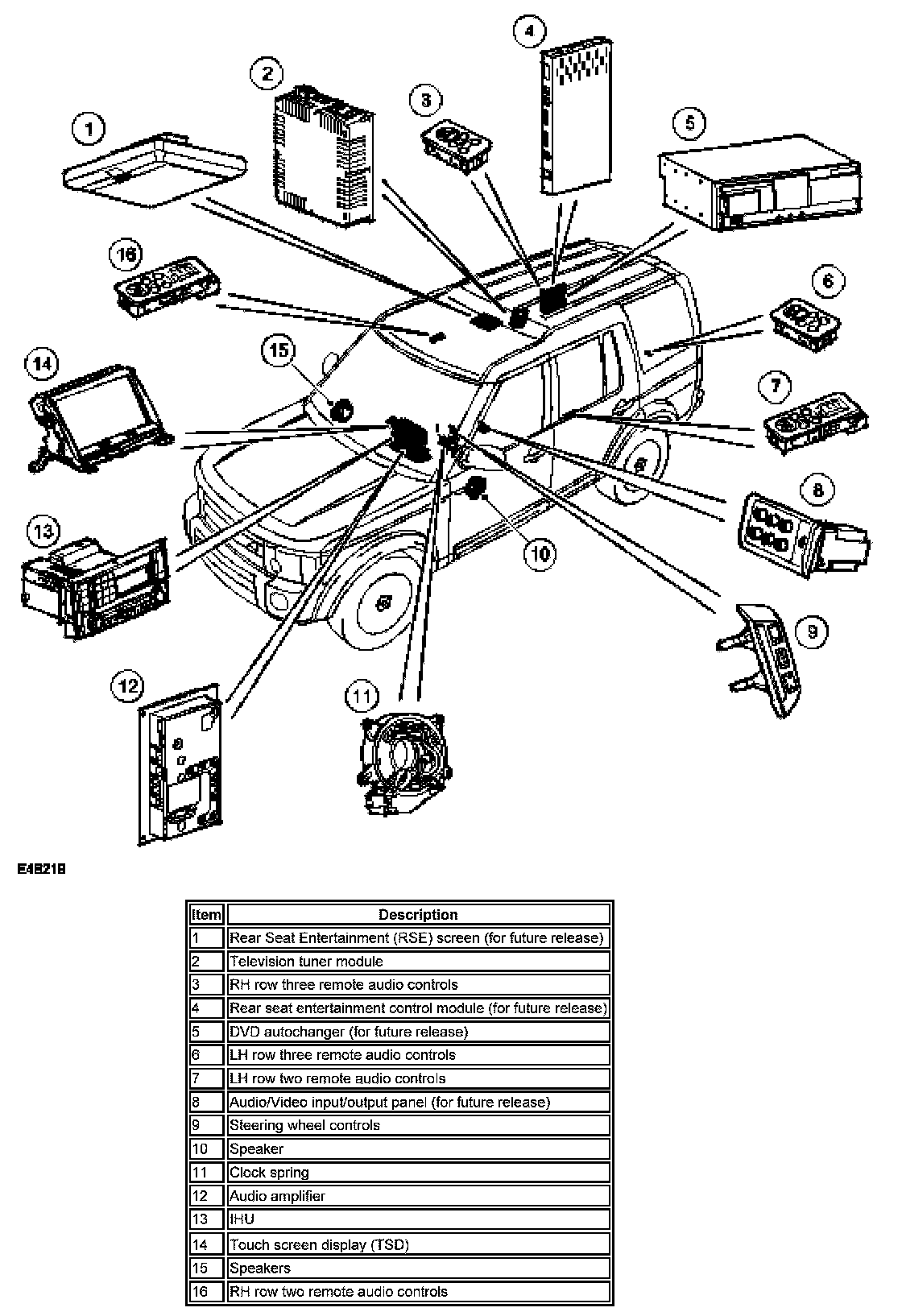 1
2
3
4
5
16
6
15
14
7
8
13
10
9
12
11

E46218

| Item | Description |
|---|---|
| 1 | Rear Seat Entertainment (RSE) screen (for future release) |
| 2 | Television tuner module |
| 3 | RH row three remote audio controls |
| 4 | Rear seat entertainment control module (for future release) |
| 5 | DVD autochanger (for future release) |
| 6 | LH row three remote audio controls |
| 7 | LH row two remote audio controls |
| 8 | Audio/Video input/output panel (for future release) |
| 9 | Steering wheel controls |
| 10 | Speaker |
| 11 | Clock spring |
| 12 | Audio amplifier |
| 13 | IHU |
| 14 | Touch screen display (TSD) |
| 15 | Speakers |
| 16 | RH row two remote audio controls |