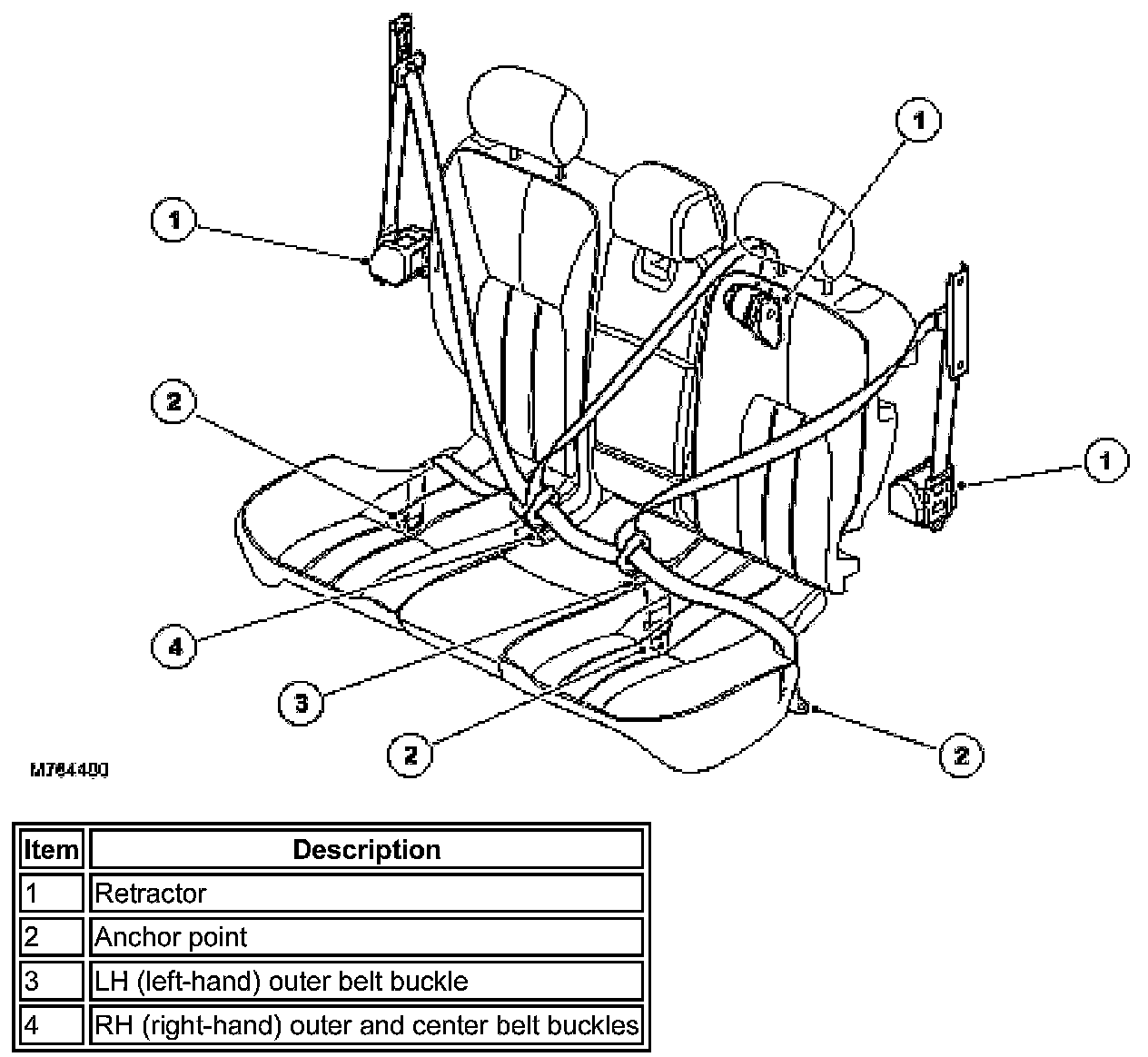 1
1
1
2
4
3
2
2
M764400

| Item | Description |
|---|---|
| 1 | Retractor |
| 2 | Anchor point |
| 3 | LH (left-hand) outer belt buckle |
| 4 | RH (right-hand) outer and center belt buckles |